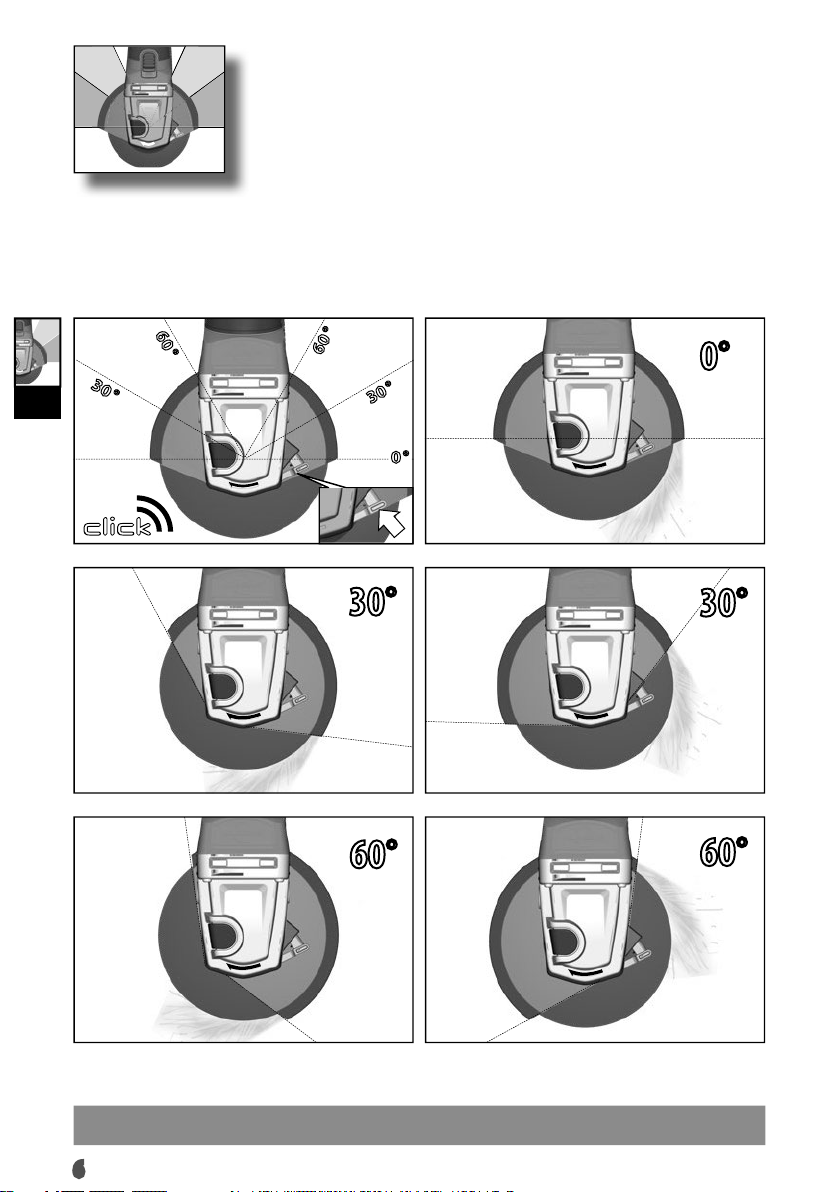 60°
60°
30°
30°
0°
click

0°

30°

30°

60°

60°

6