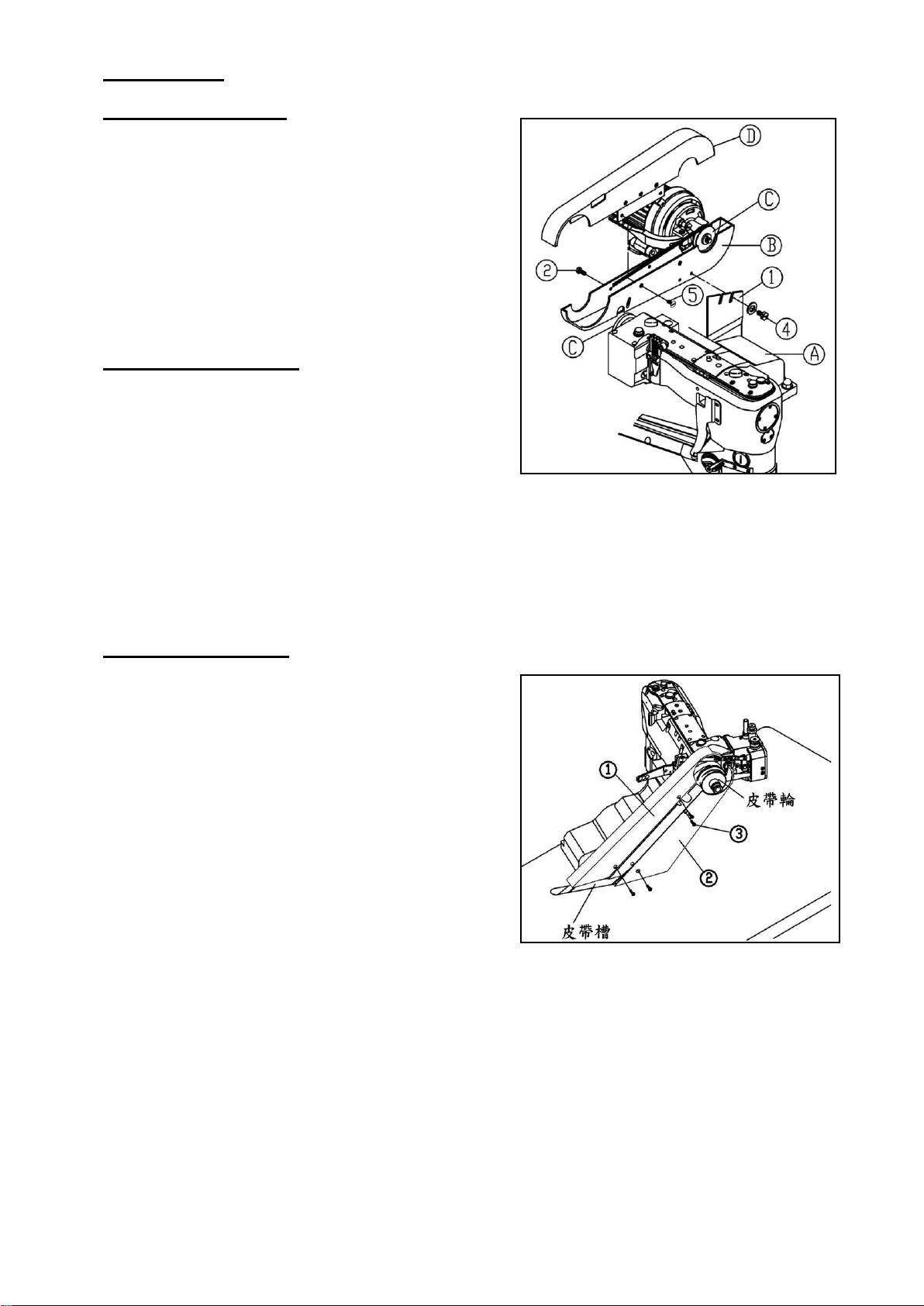 D
C
B
2
5
1
4
C
A

1
皮帶輪
3
2
皮帶槽