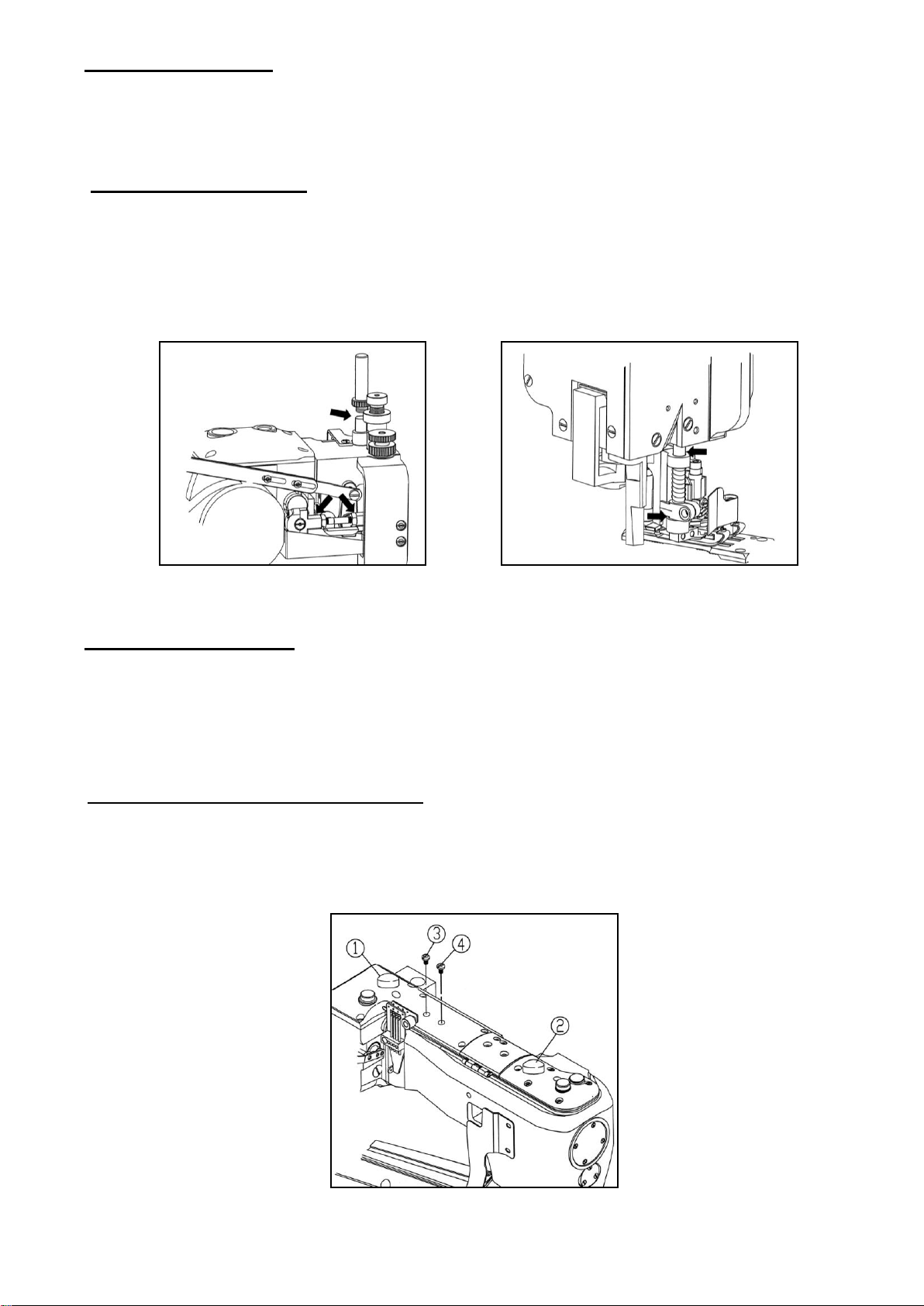 ①

③ ④

②