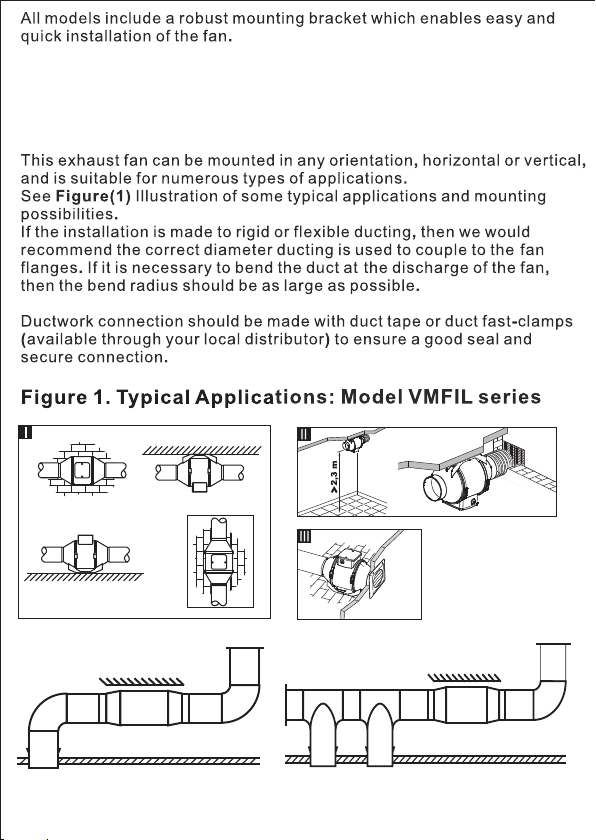 All models include a robust mounting bracket which enables easy and quick installation of the fan.

This exhaust fan can be mounted in any orientation, horizontal or vertical, and is suitable for numerous types of applications.
See Figure(1) Illustration of some typical applications and mounting possibilities.
If the installation is made to rigid or flexible ducting, then we would recommend the correct diameter ducting is used to couple to the fan flanges. If it is necessary to bend the duct at the discharge of the fan, then the bend radius should be as large as possible.

Ductwork connection should be made with duct tape or duct fast-clamps (available through your local distributor) to ensure a good seal and secure connection.

Figure 1. Typical Applications: Model VMFIL series

I

II

>2,3 m

III