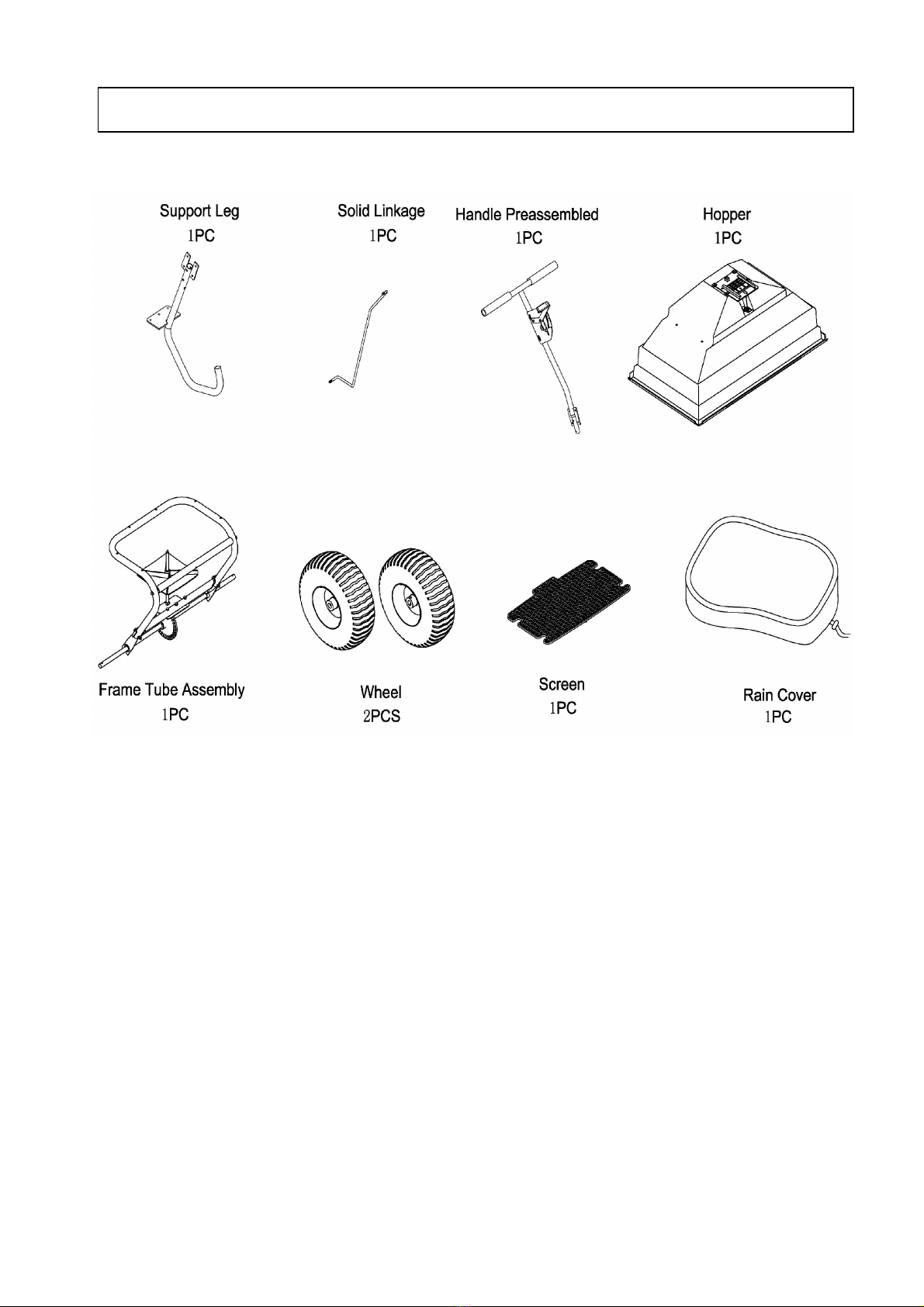 Support Leg
1PC

Solid Linkage
1PC

Handle Preassembled
1PC

Hopper
1PC

Frame Tube Assembly
1PC

Wheel
2PCS

Screen
1PC

Rain Cover
1PC