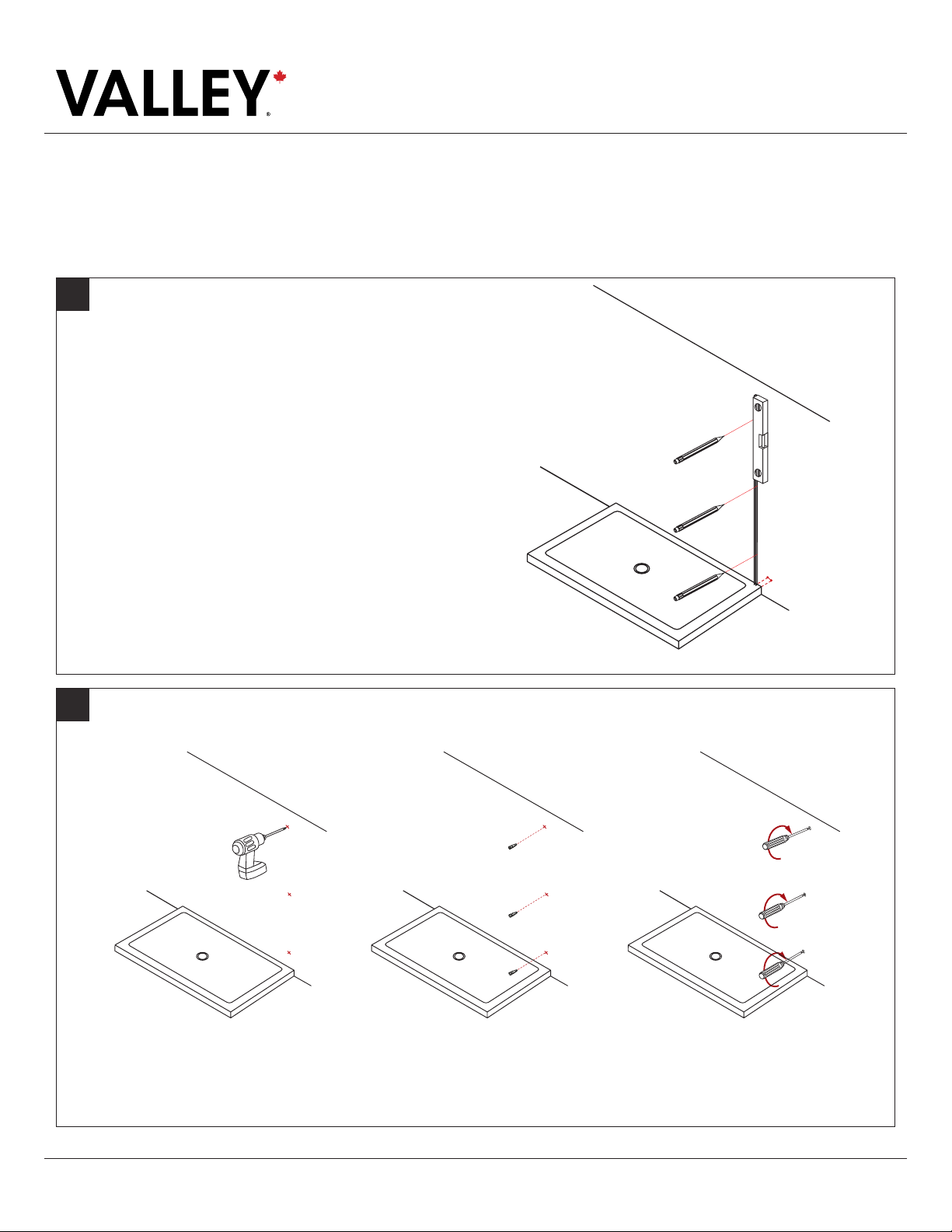 VALLEY®