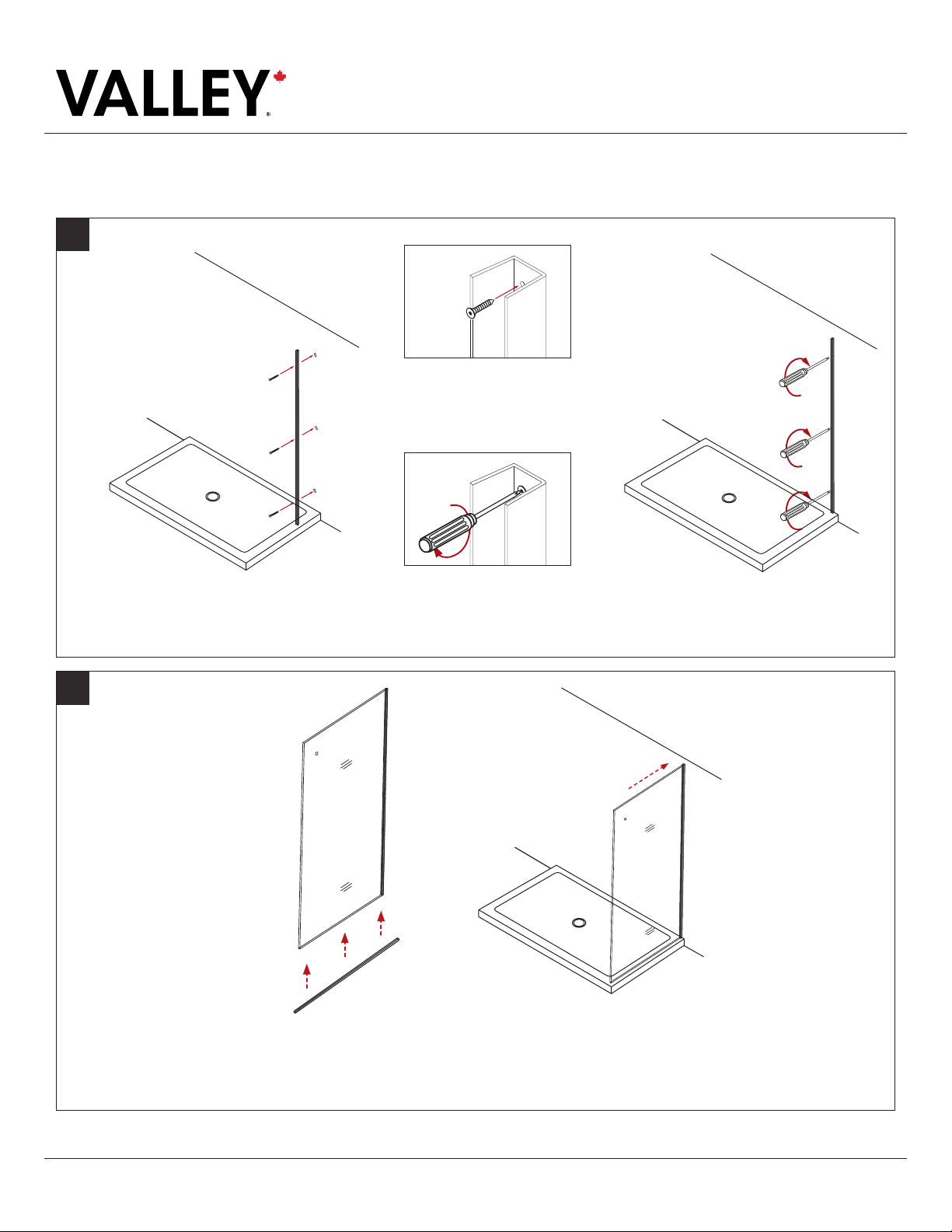 VALLEY®