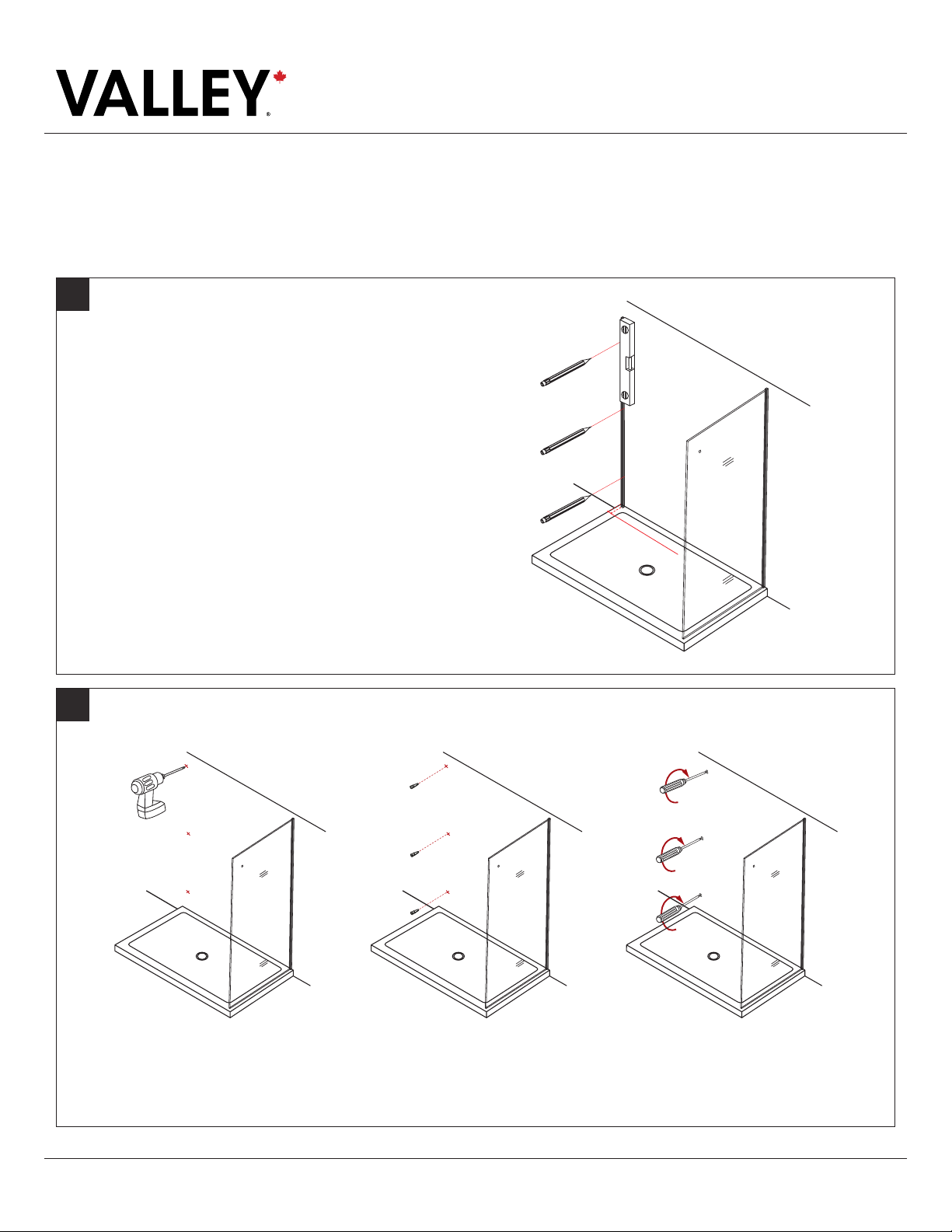 VALLEY®