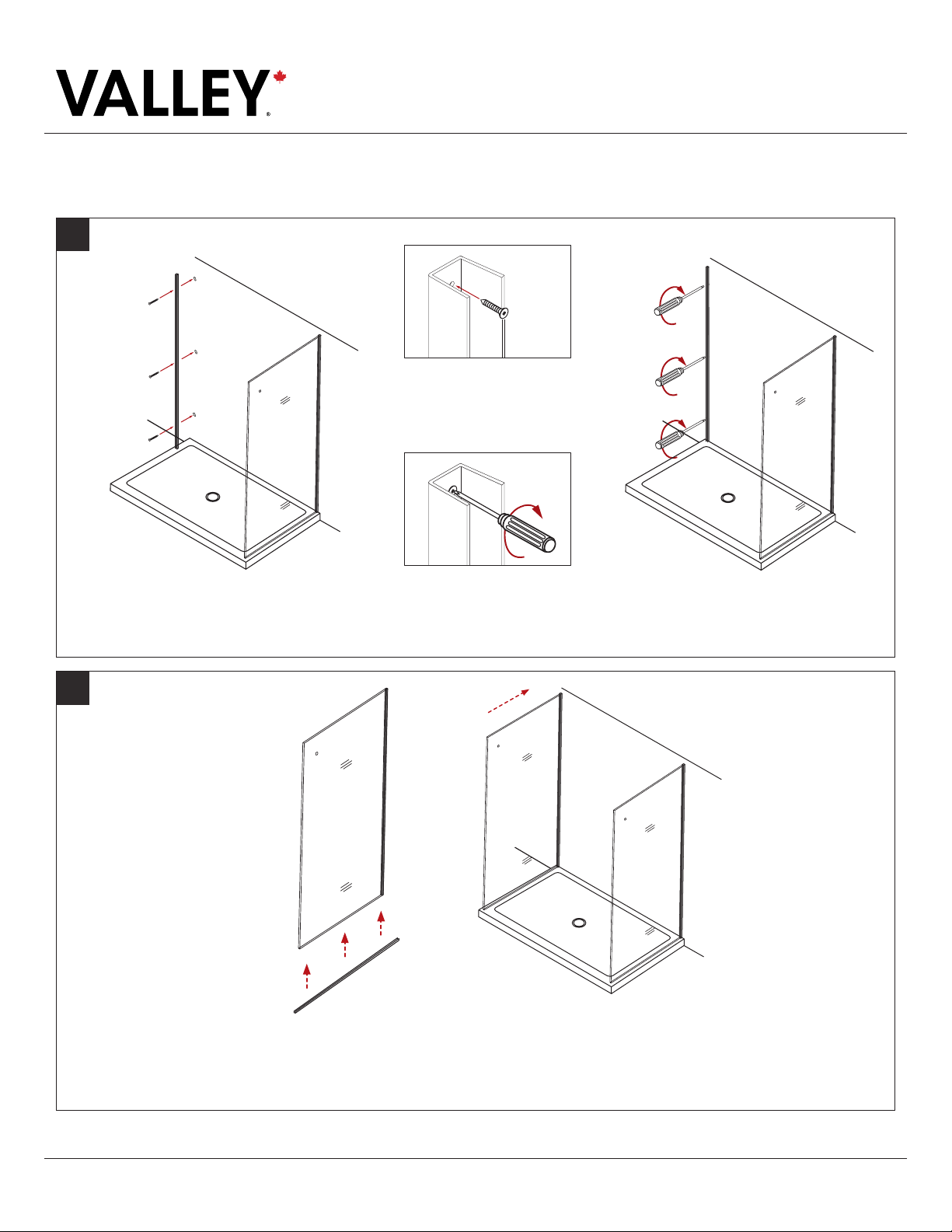 VALLEY®