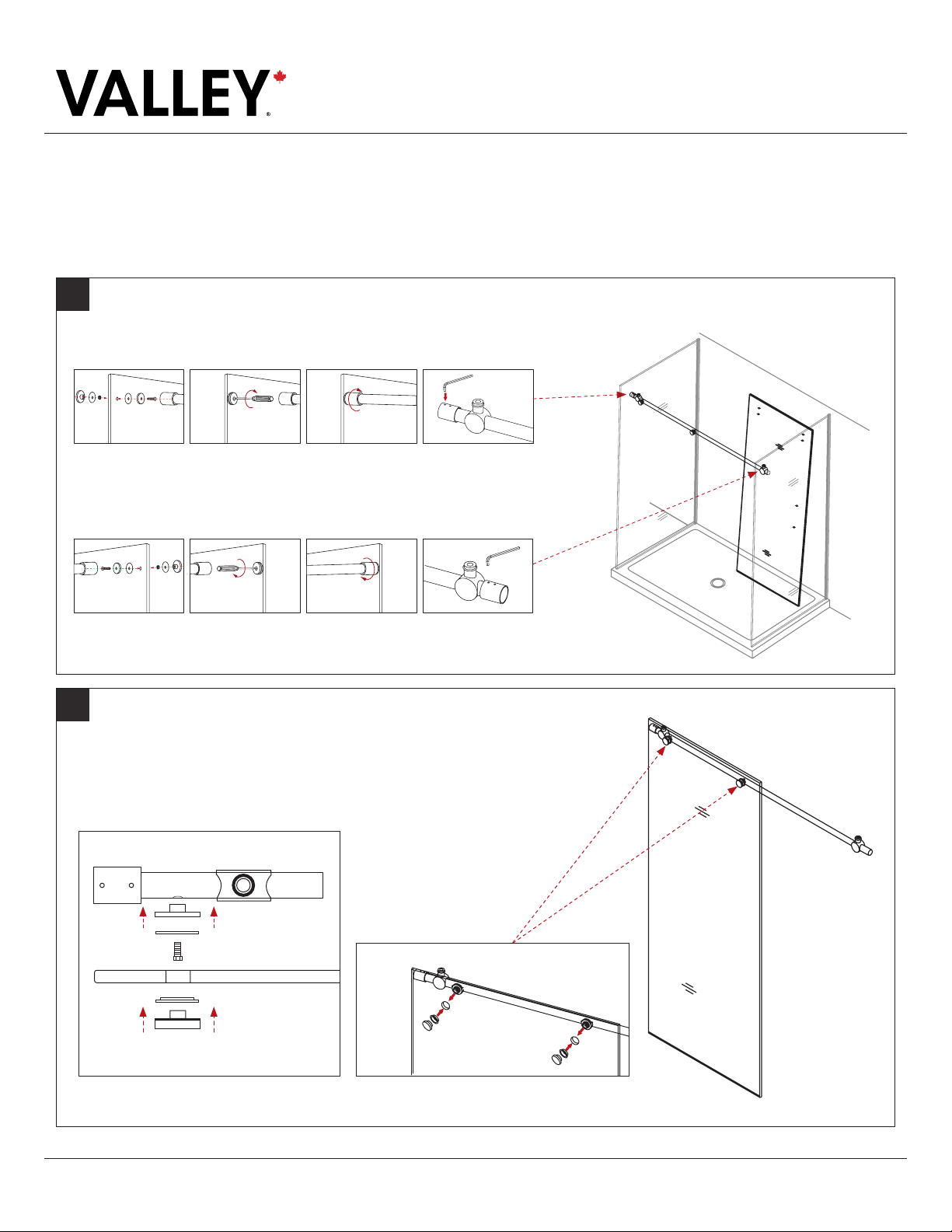 VALLEY®