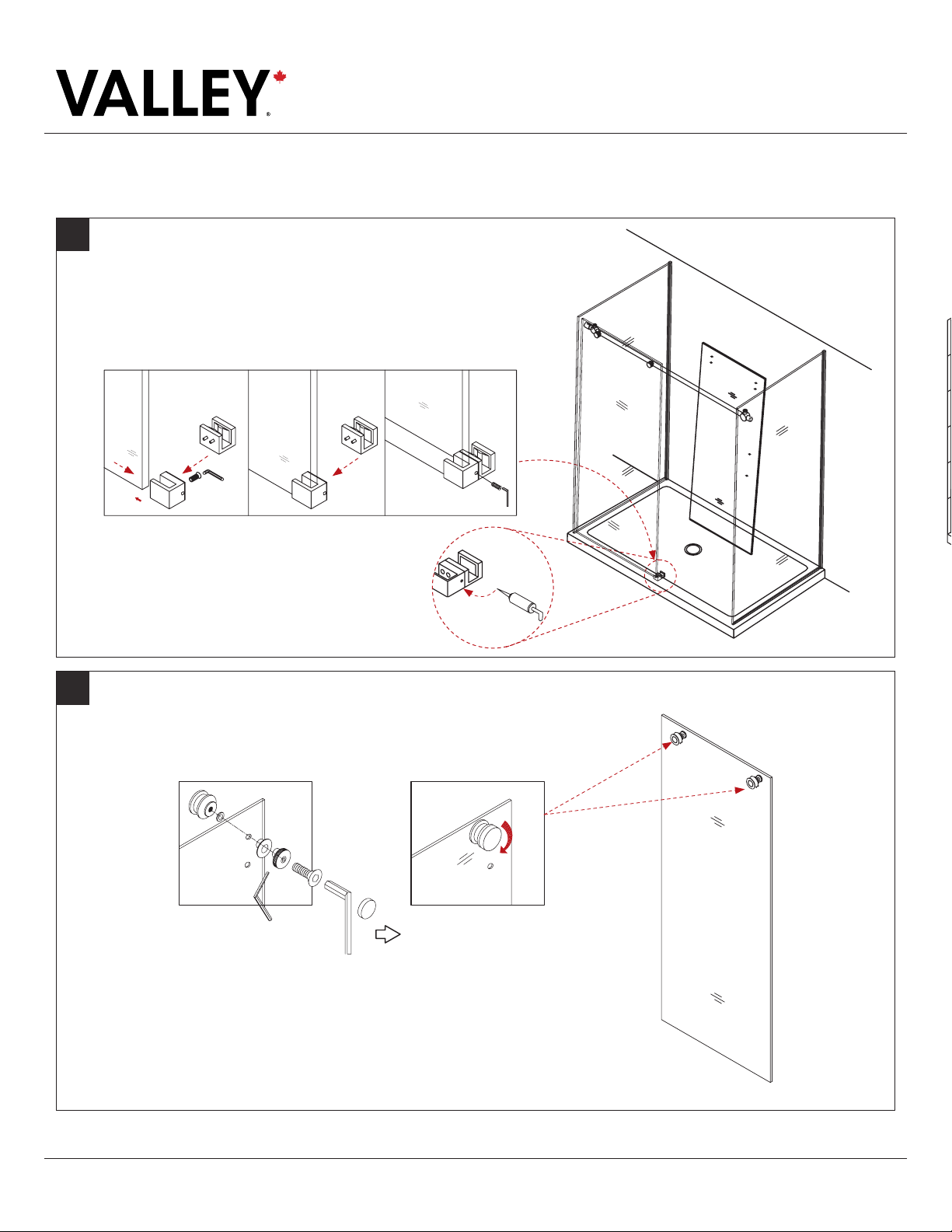 VALLEY®