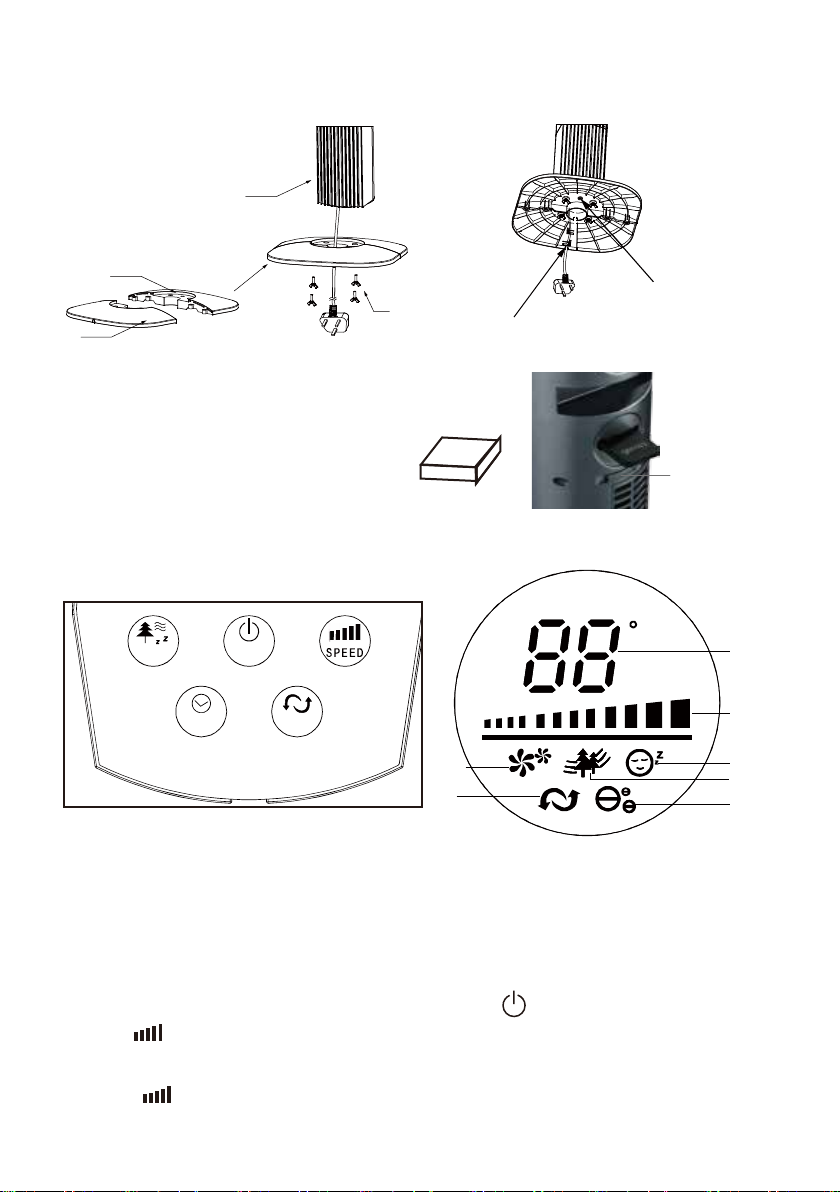 SPEED

88
°