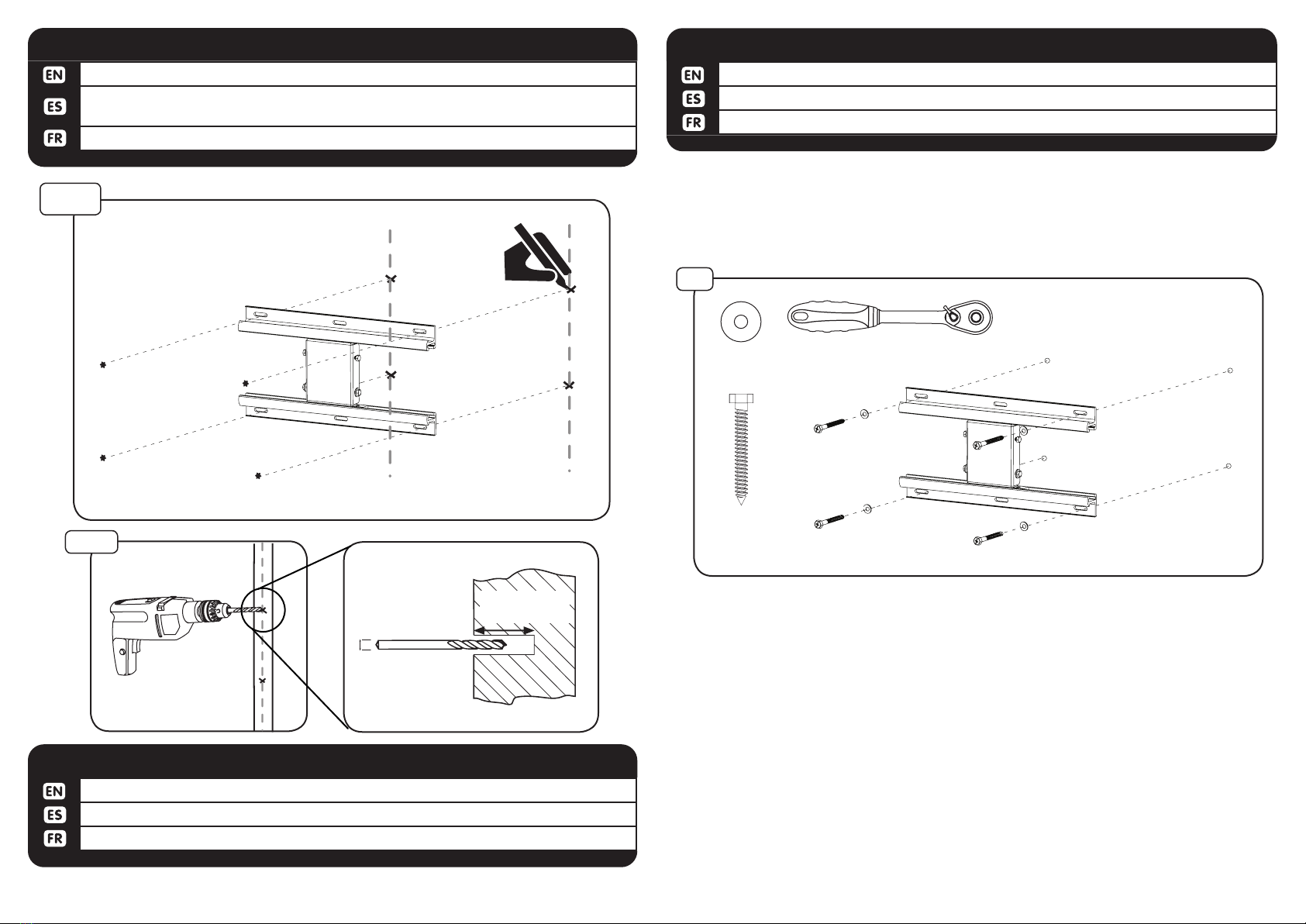 EN
ES
FR

EN
ES
FR

EN
ES
FR