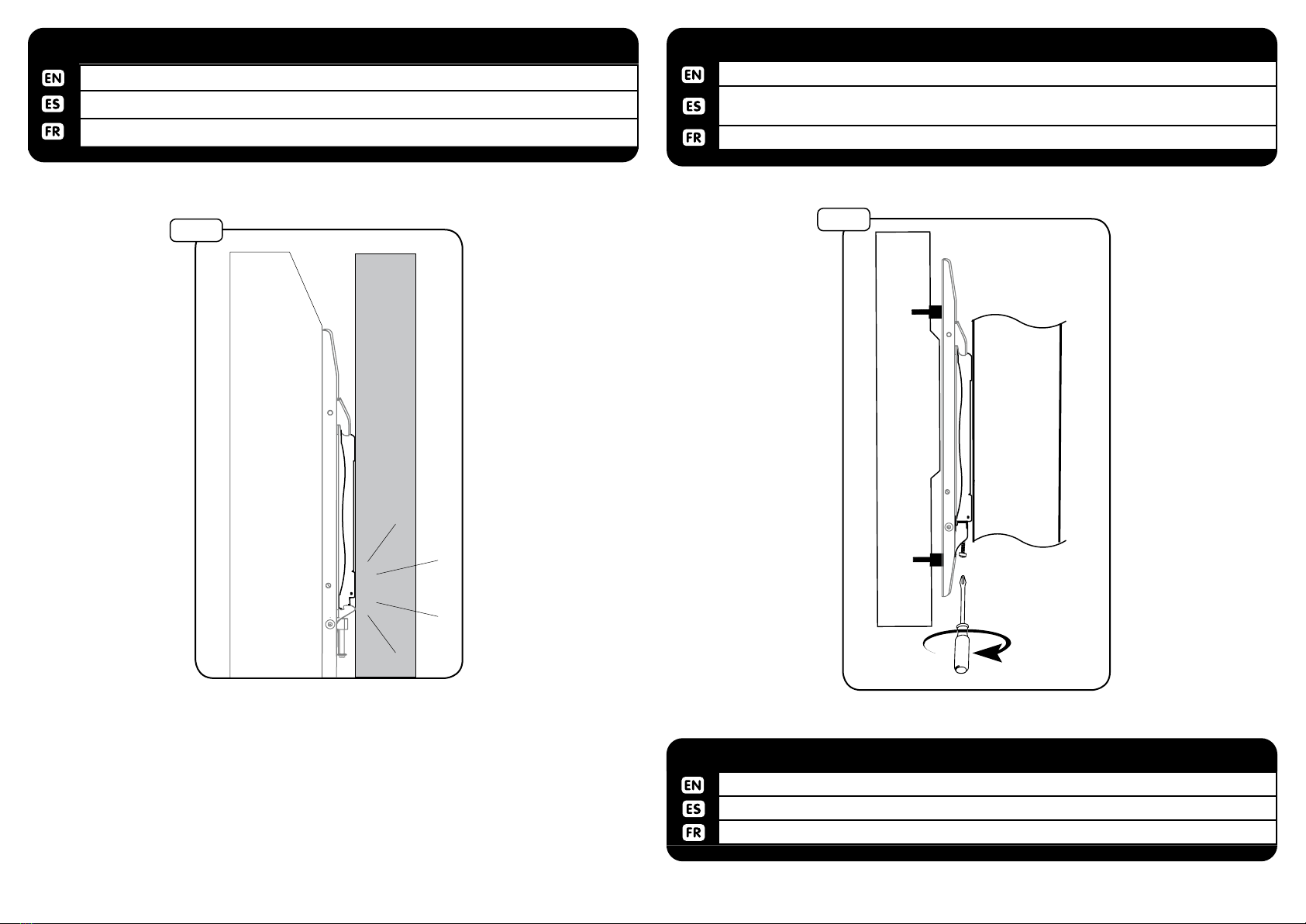 EN
ES
FR

EN
ES
FR

EN
ES
FR