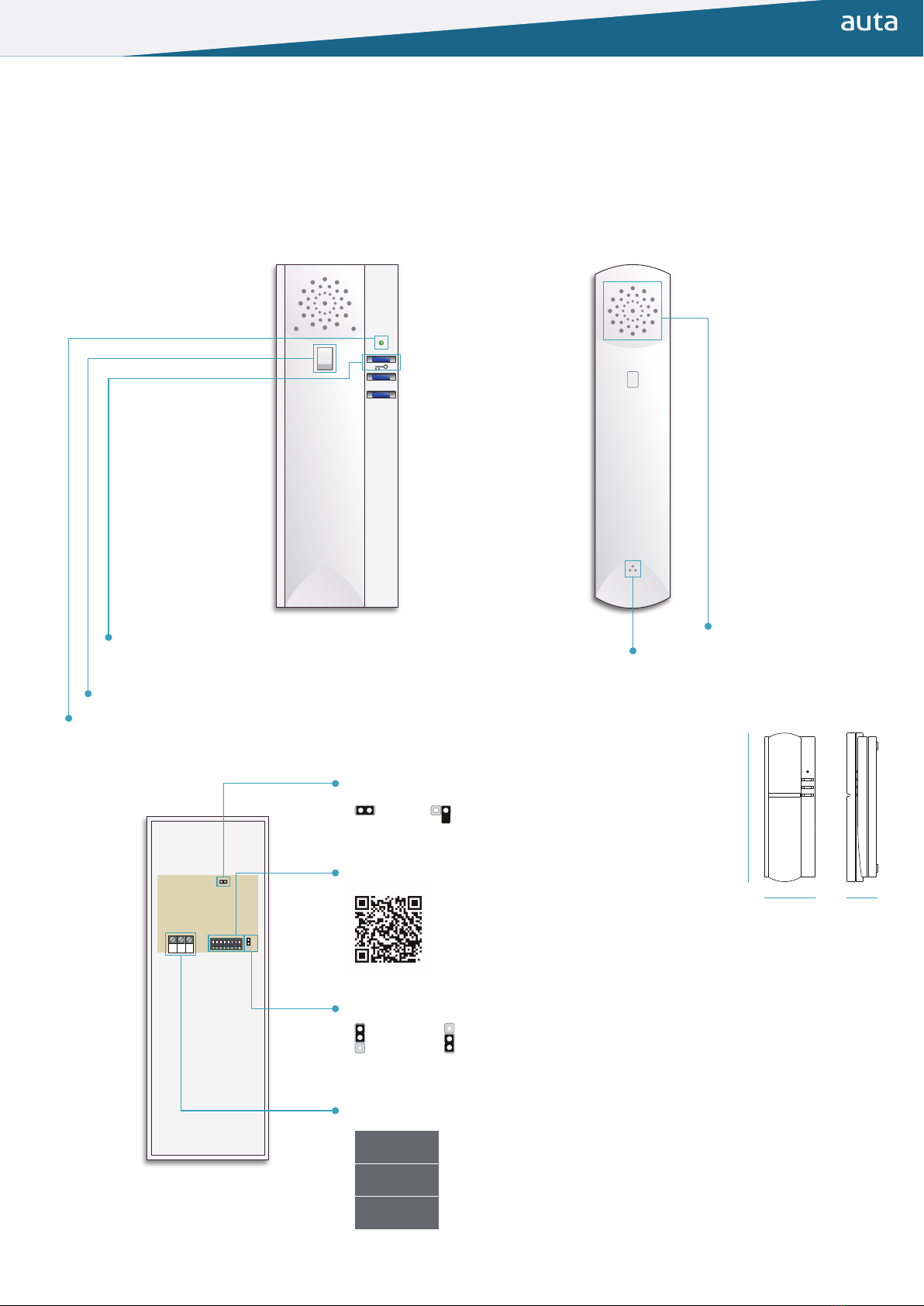 auta