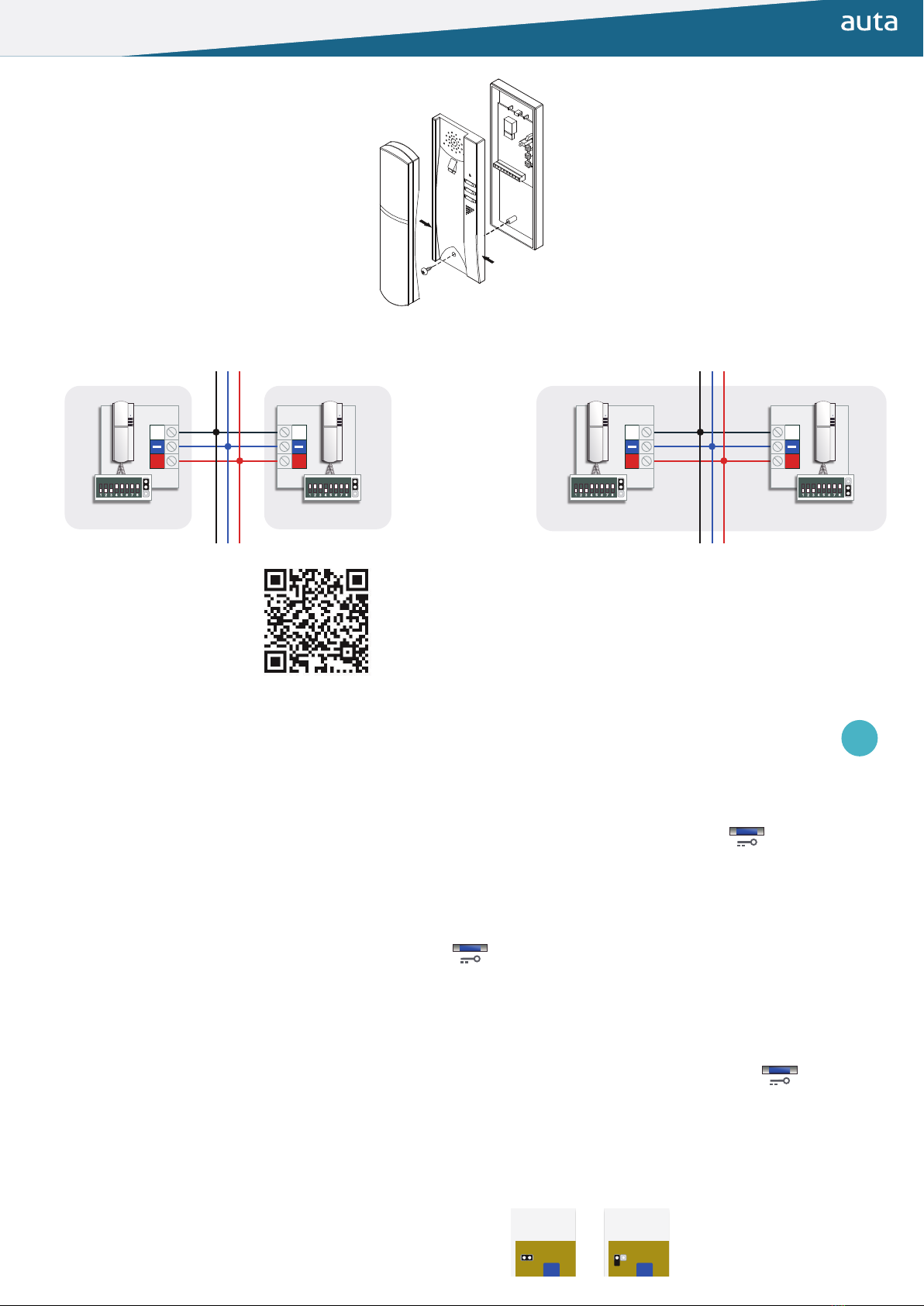 auta