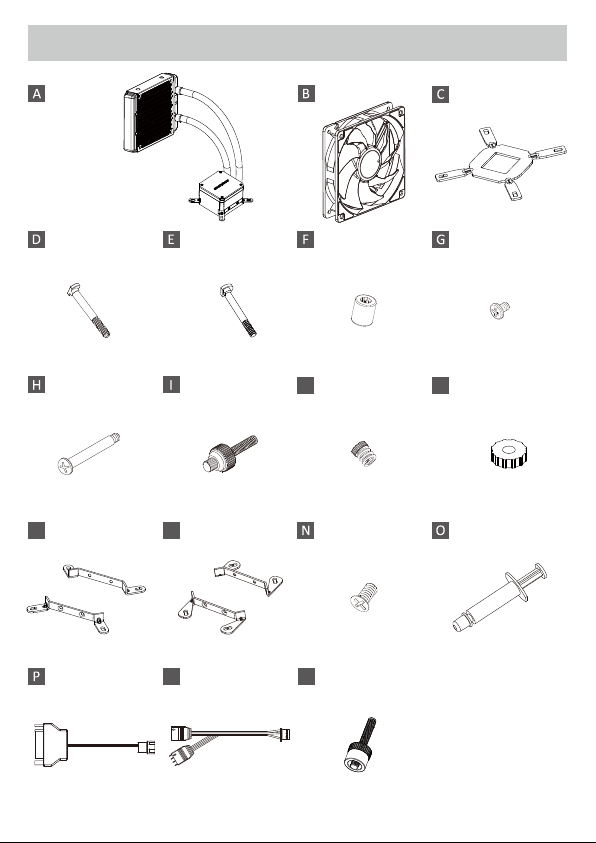 A

B

C

D

E

F

G

H

I

N

O

P