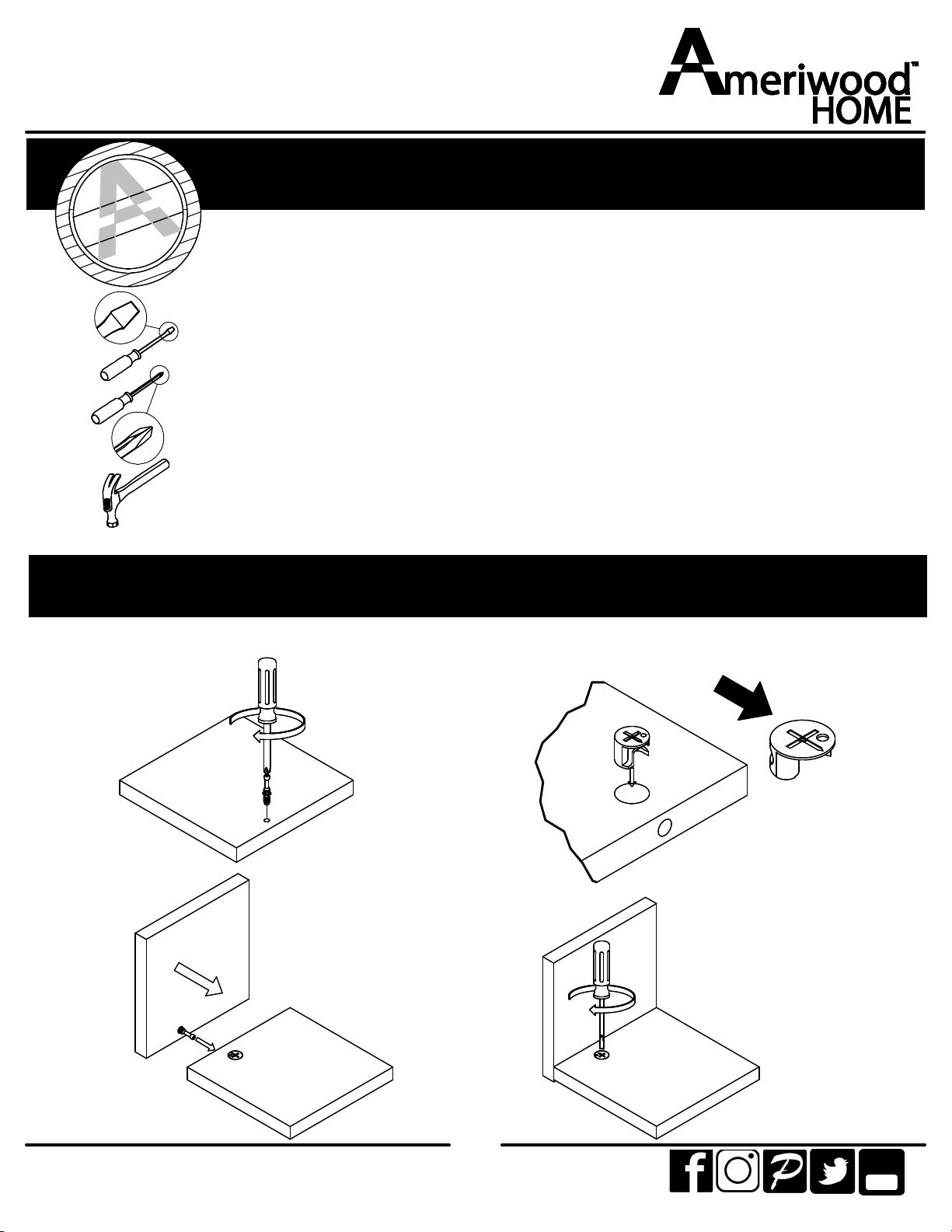 Ameriwood™
HOME