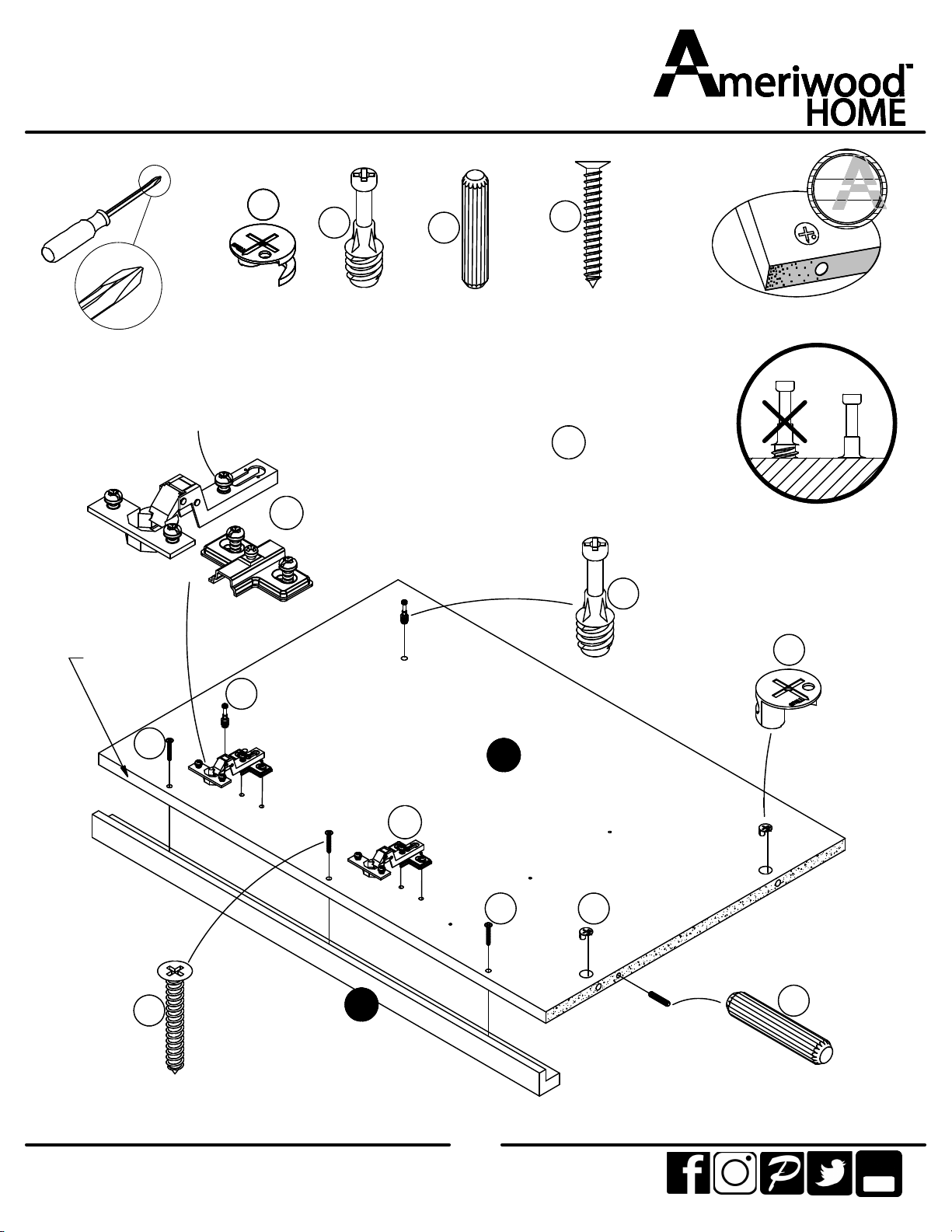 Ameriwood™ HOME