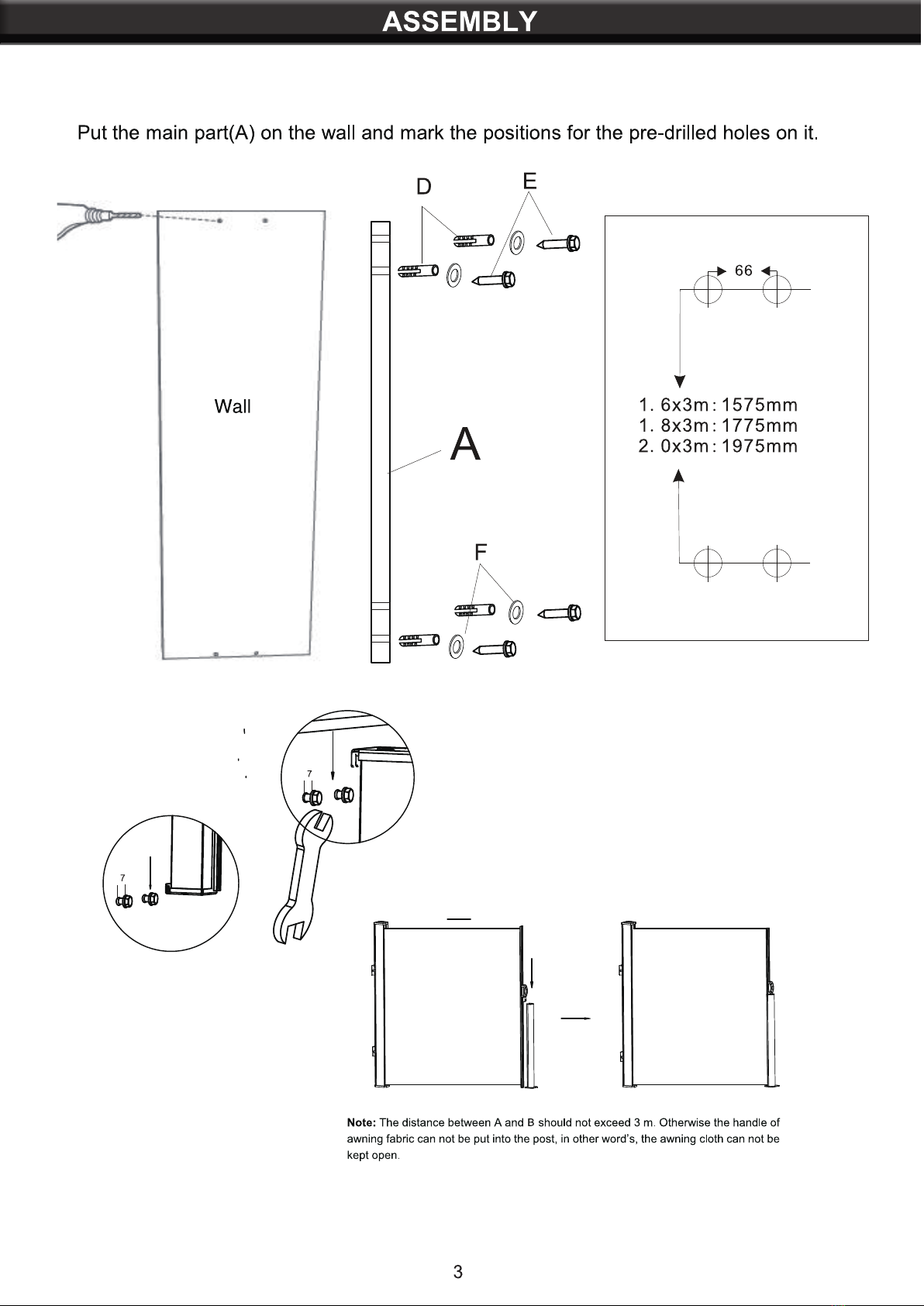 ASSEMBLY

Put the main part(A) on the wall and mark the positions for the pre-drilled holes on it.

D

E

Wall

A

F

66

1. 6x3m: 1575mm
1. 8x3m: 1775mm
2. 0x3m: 1975mm

7

7

Note: The distance between A and B should not exceed 3 m. Otherwise the handle of awning fabric can not be put into the post, in other word's, the awning cloth can not be kept open.

3