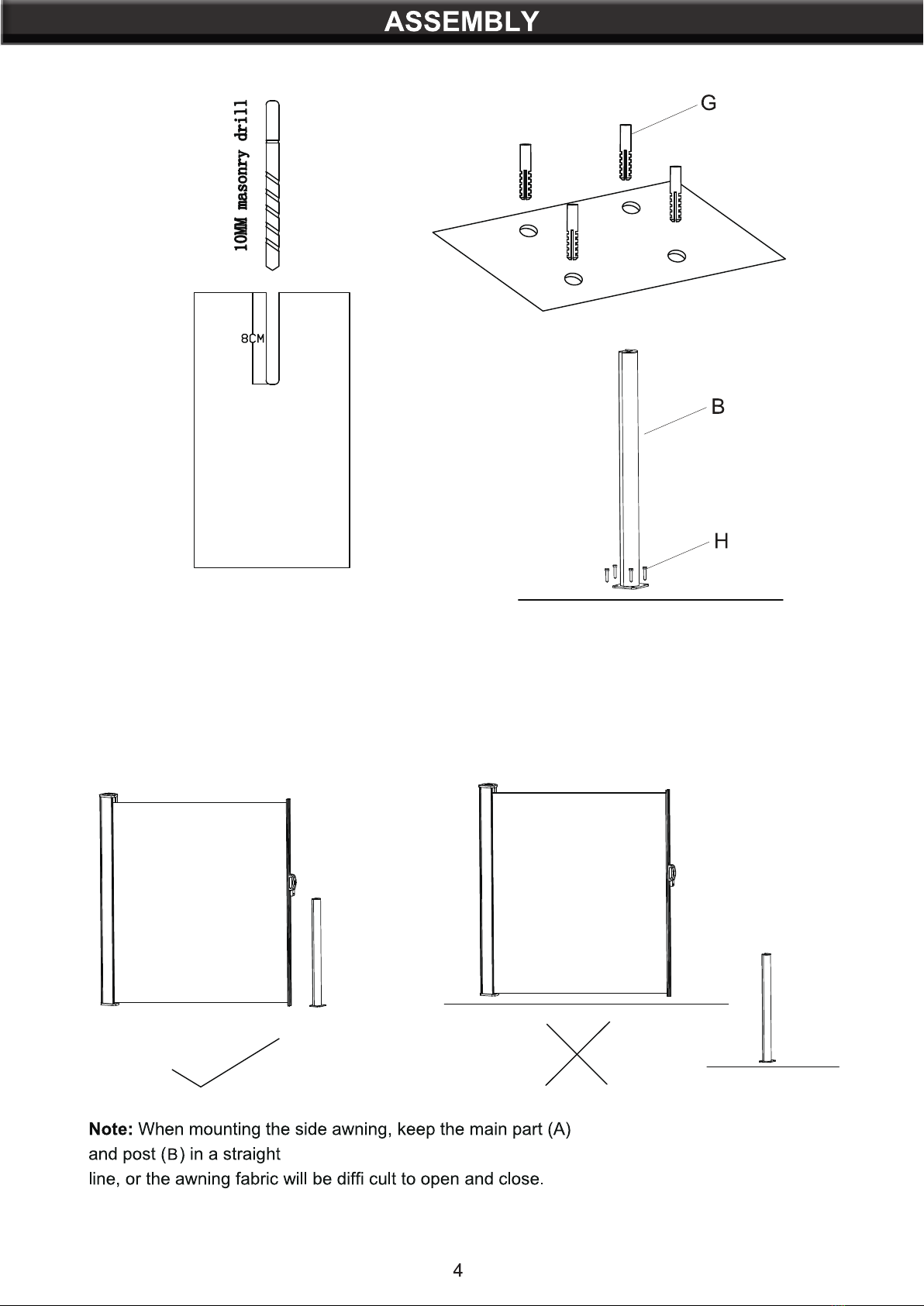 ASSEMBLY

10MM masonry drill

8CM

G

B

H

Note: When mounting the side awning, keep the main part (A) and post (B) in a straight line, or the awning fabric will be diffi cult to open and close.

4