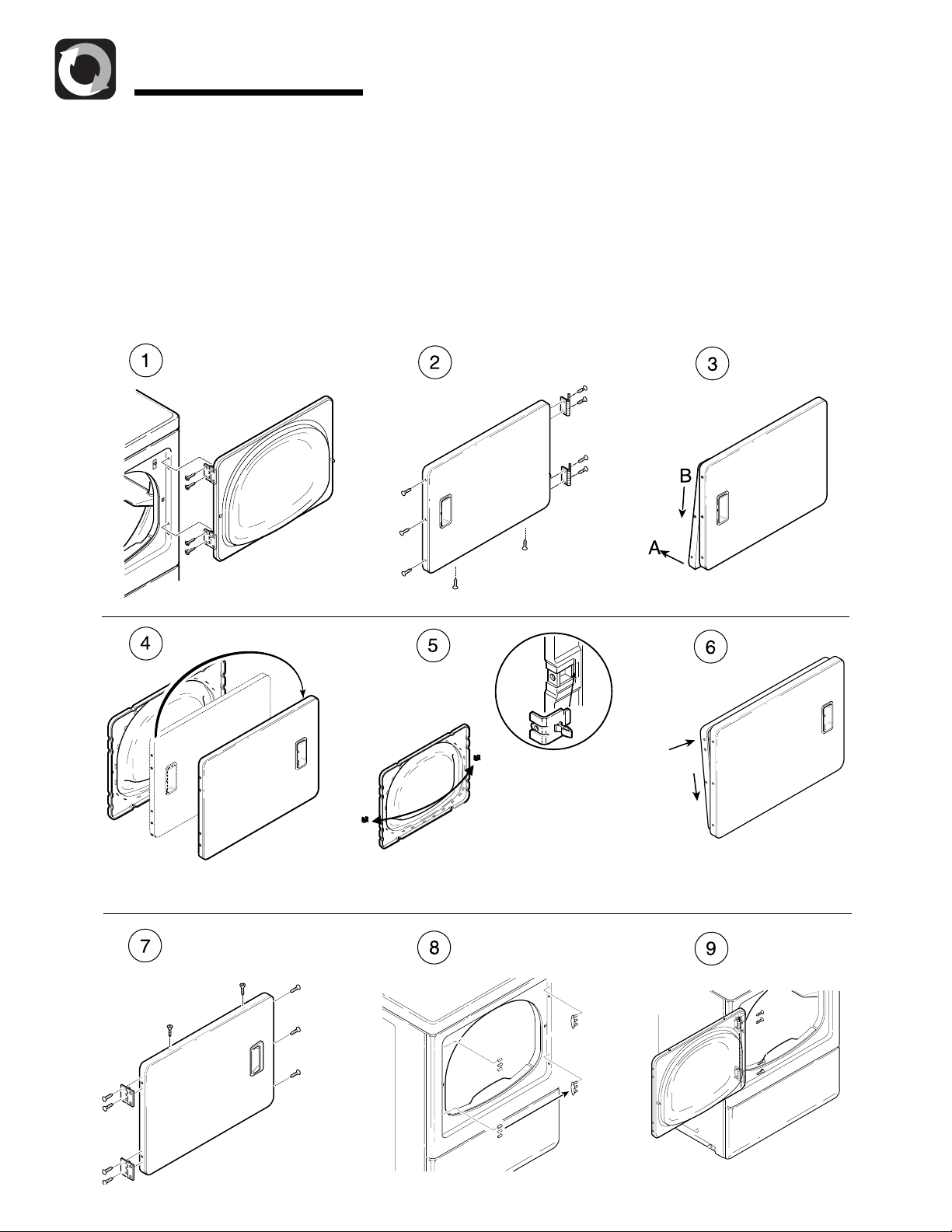 1

2

3

B

A

4

5

6

7

8

9