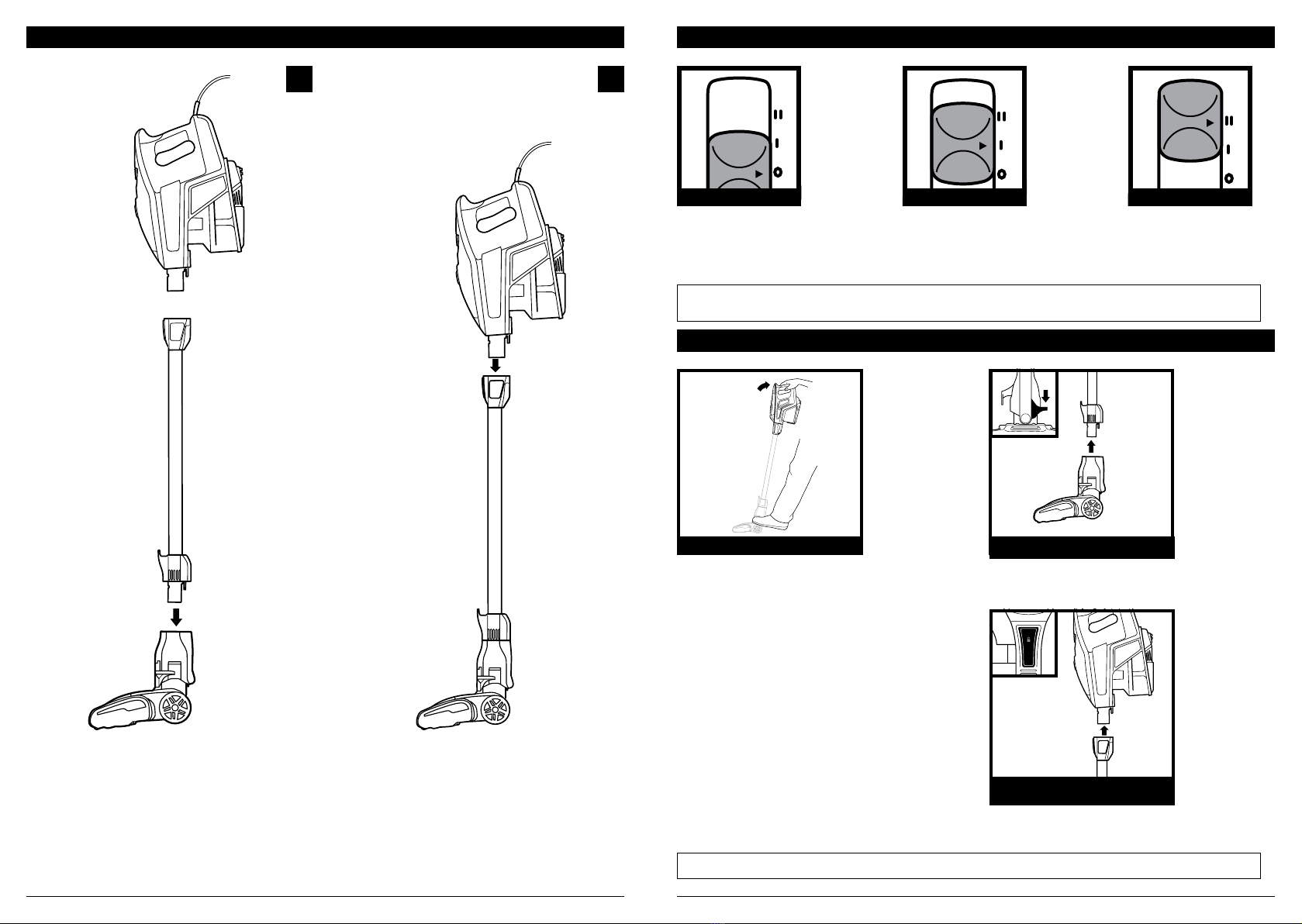 II
I
O

II
I
O

II
I
O