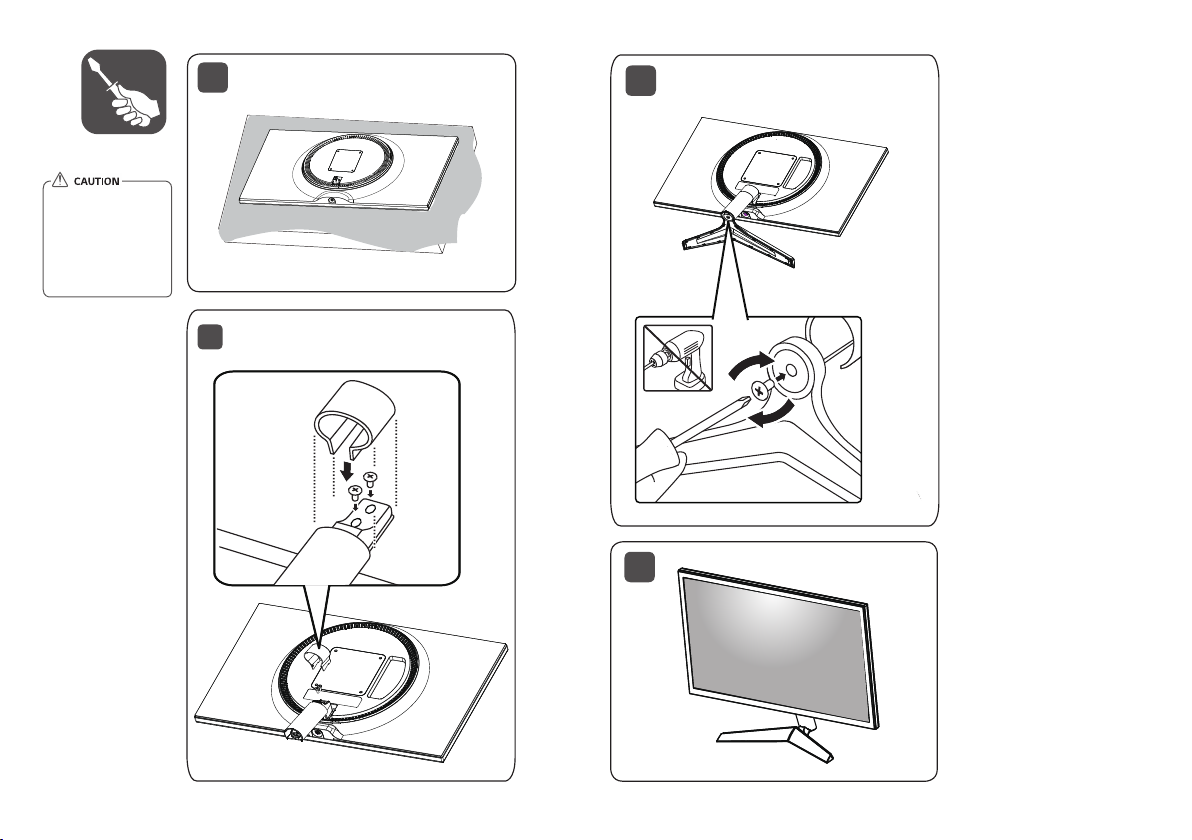 CAUTION