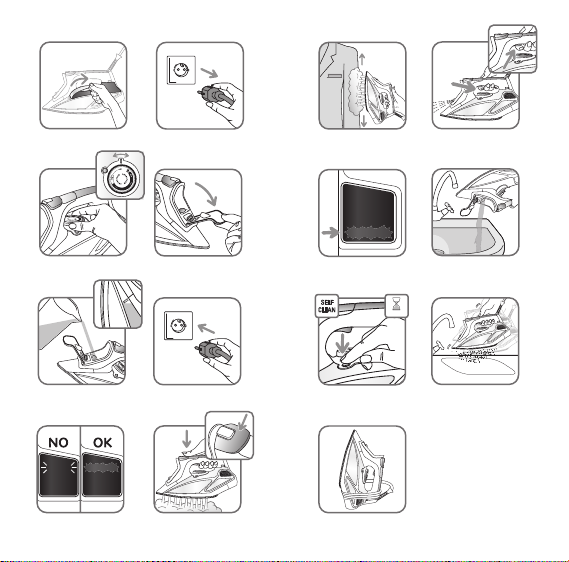 SELF CLEAN

NO

OK