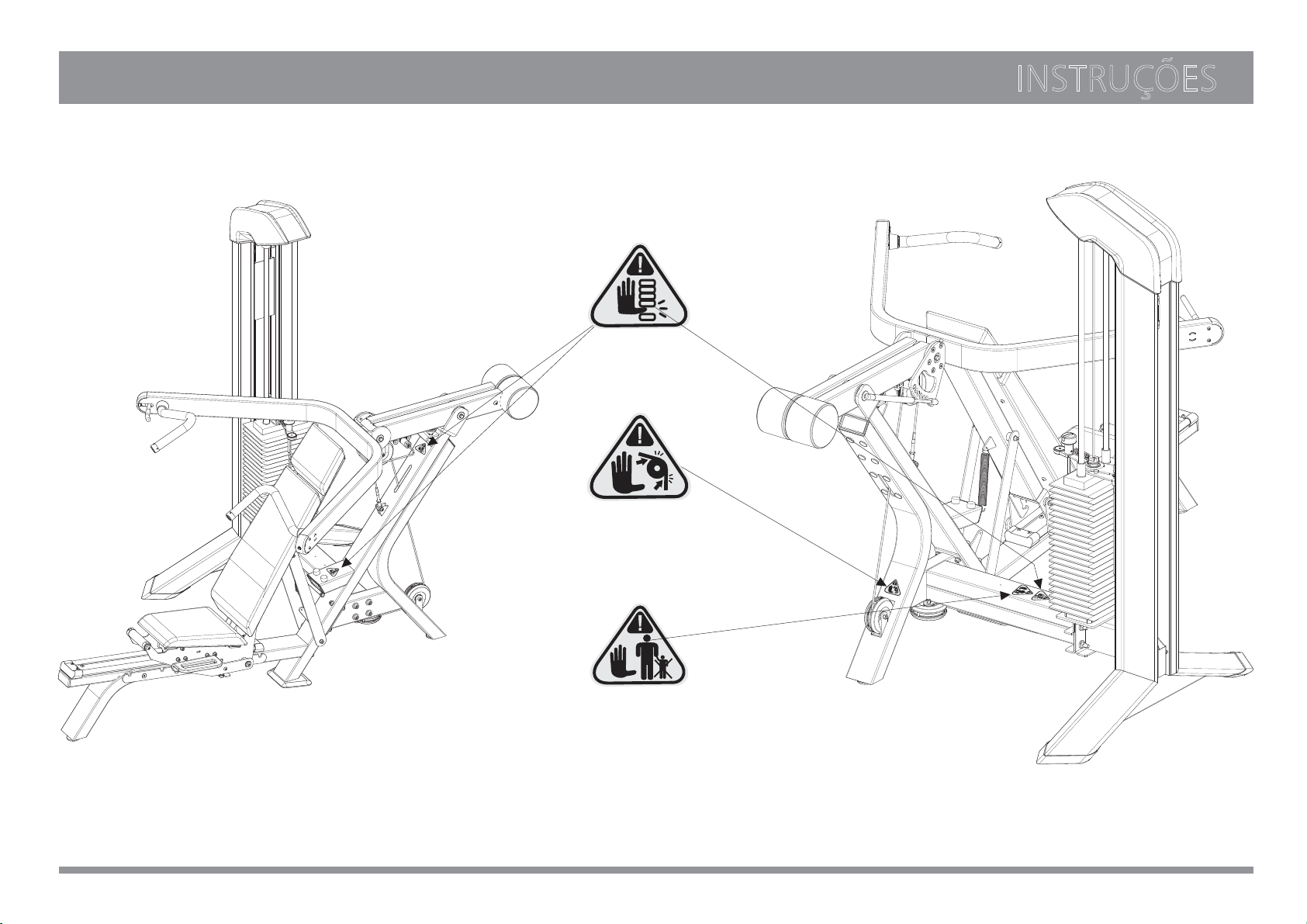 INSTRUÇÕES