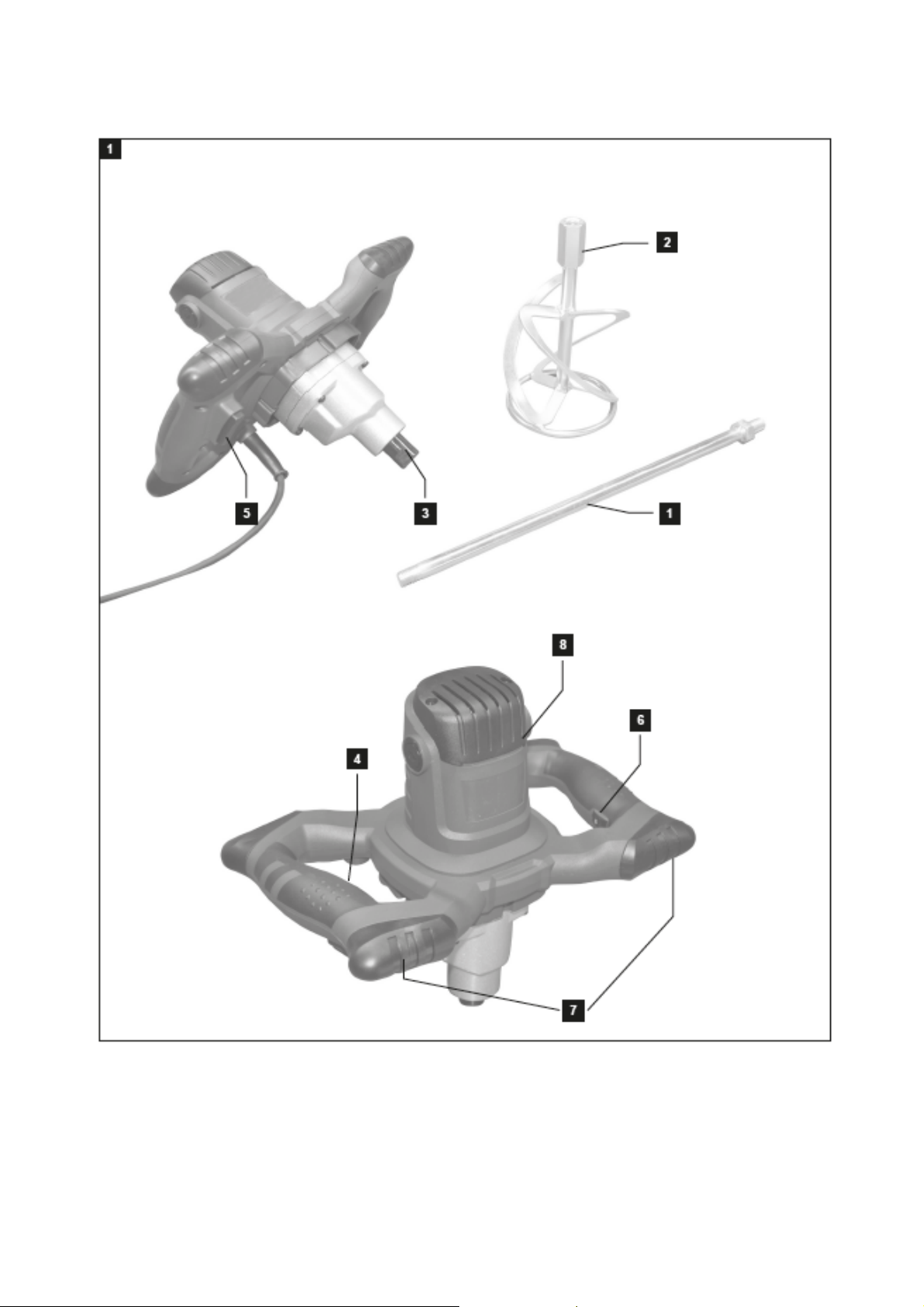 1

2

5

3

1

8

6

4

7