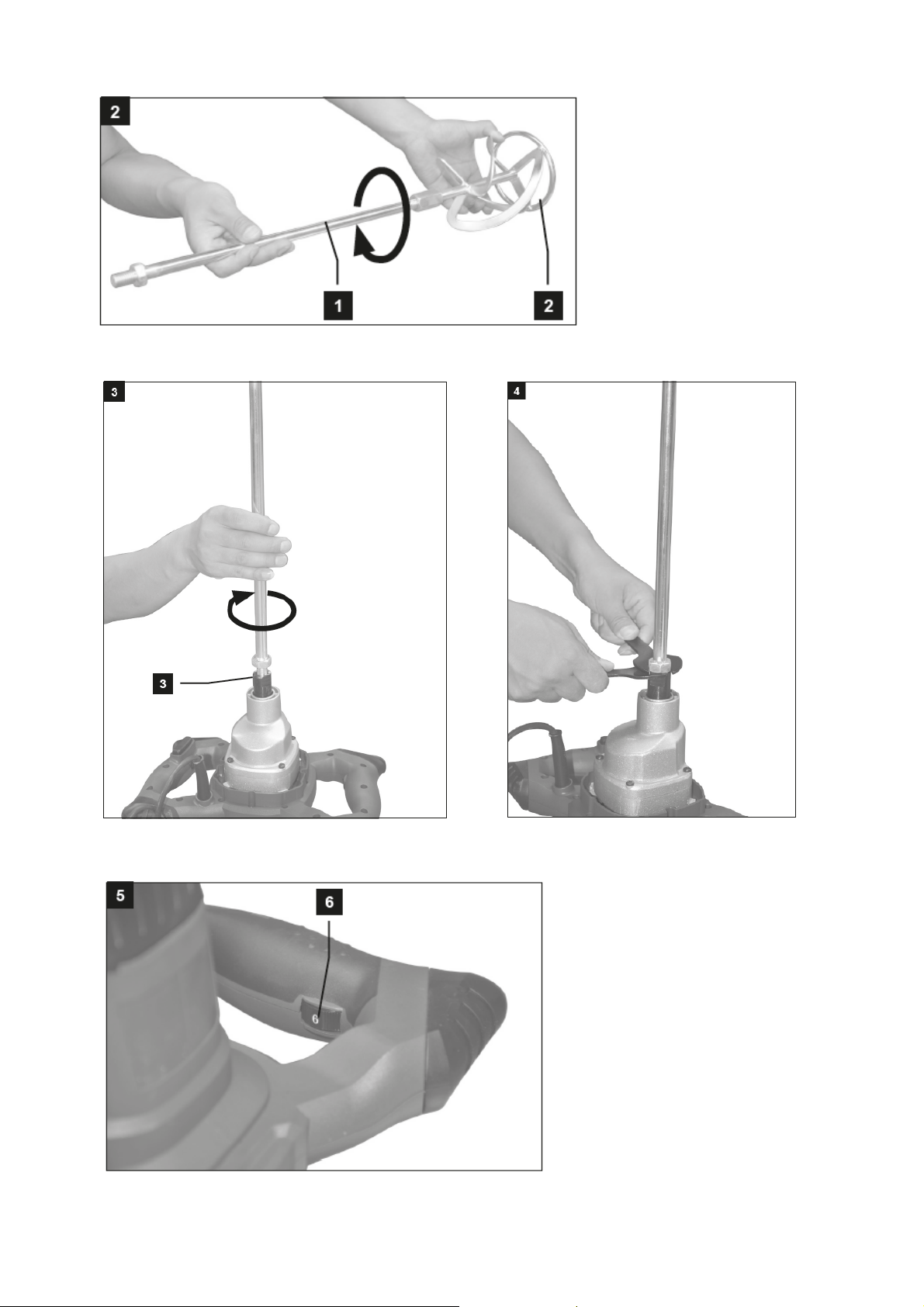 2

1

2

3

3

4

5

6

6