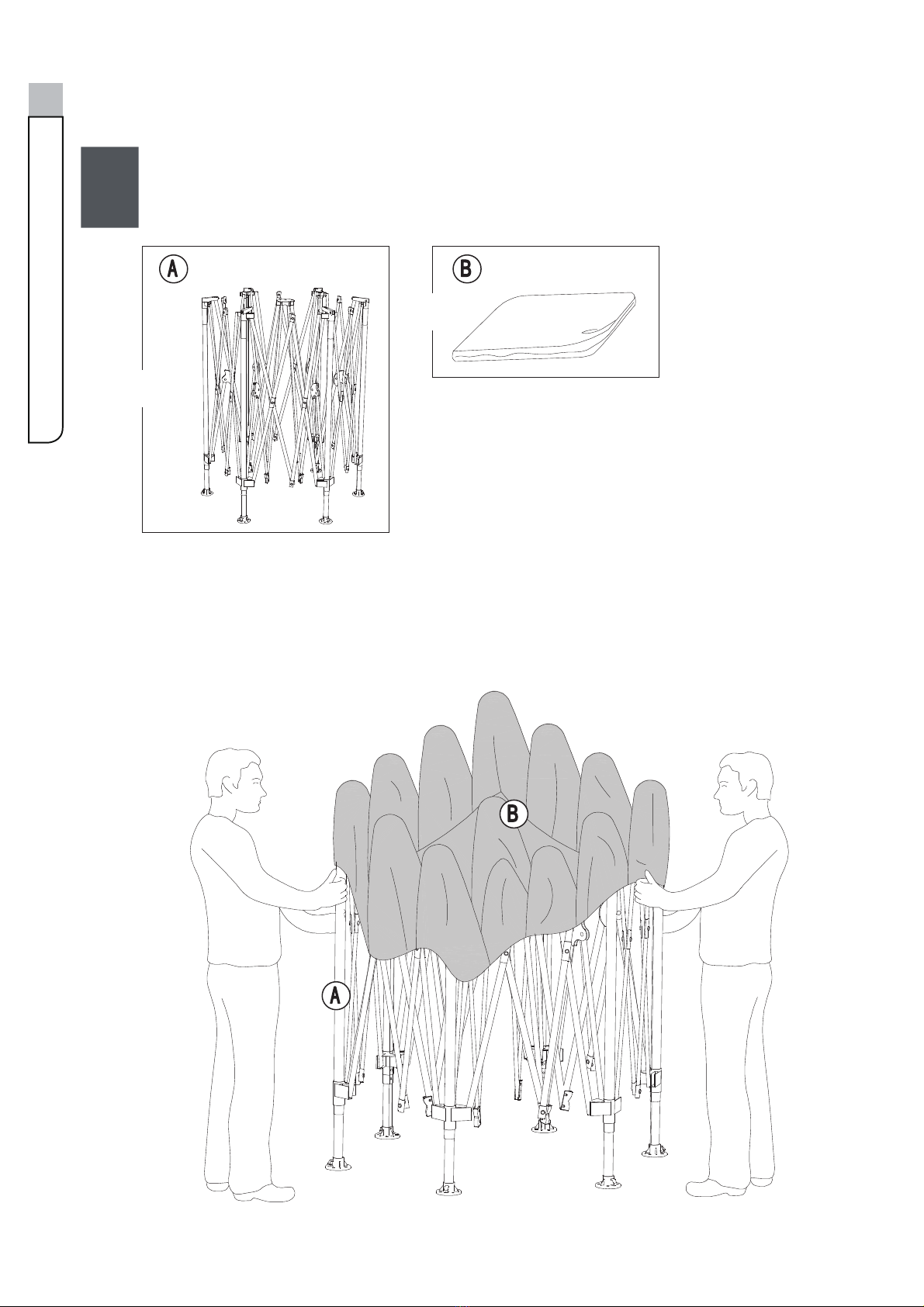 A

B

B

A