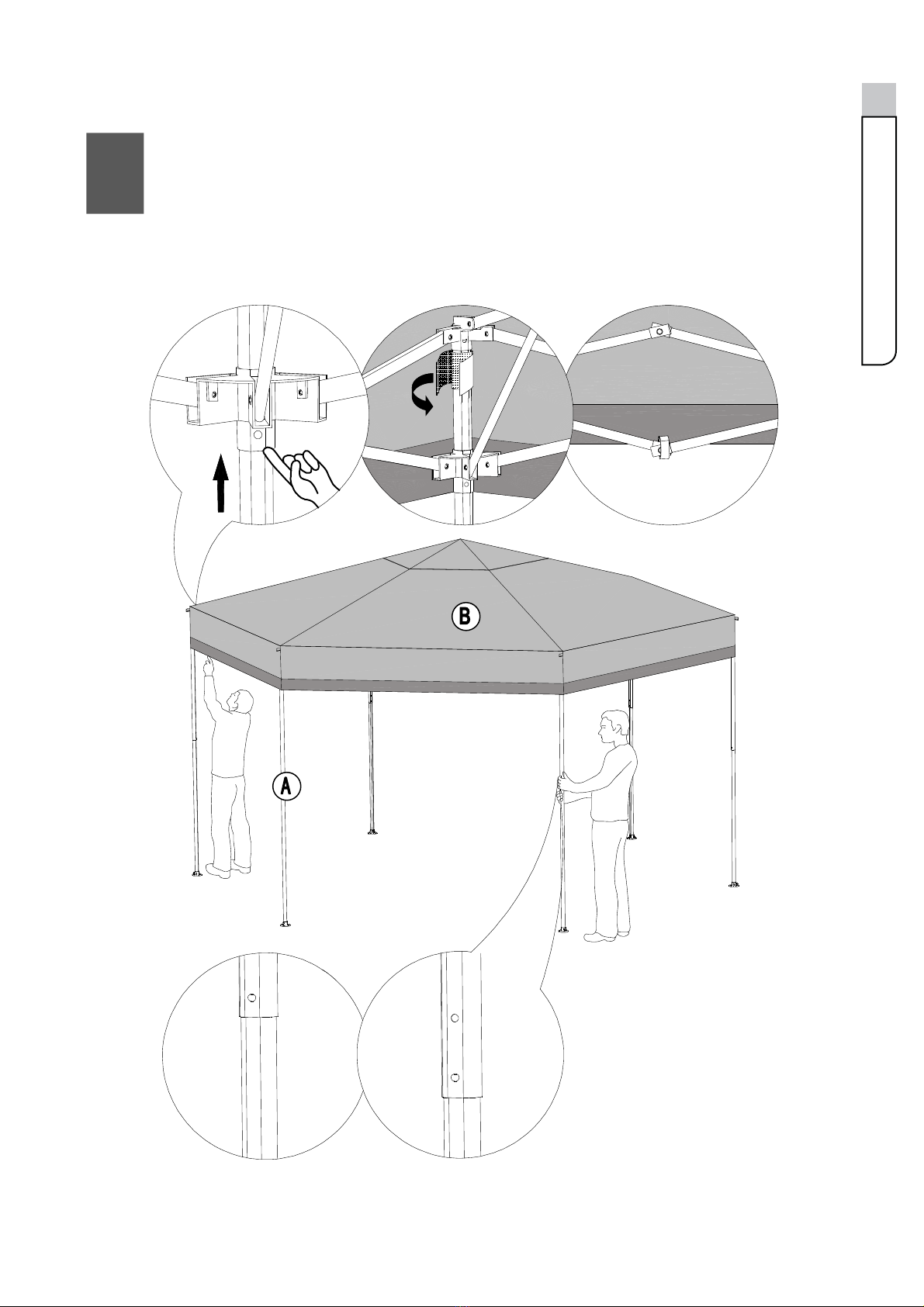 B

A