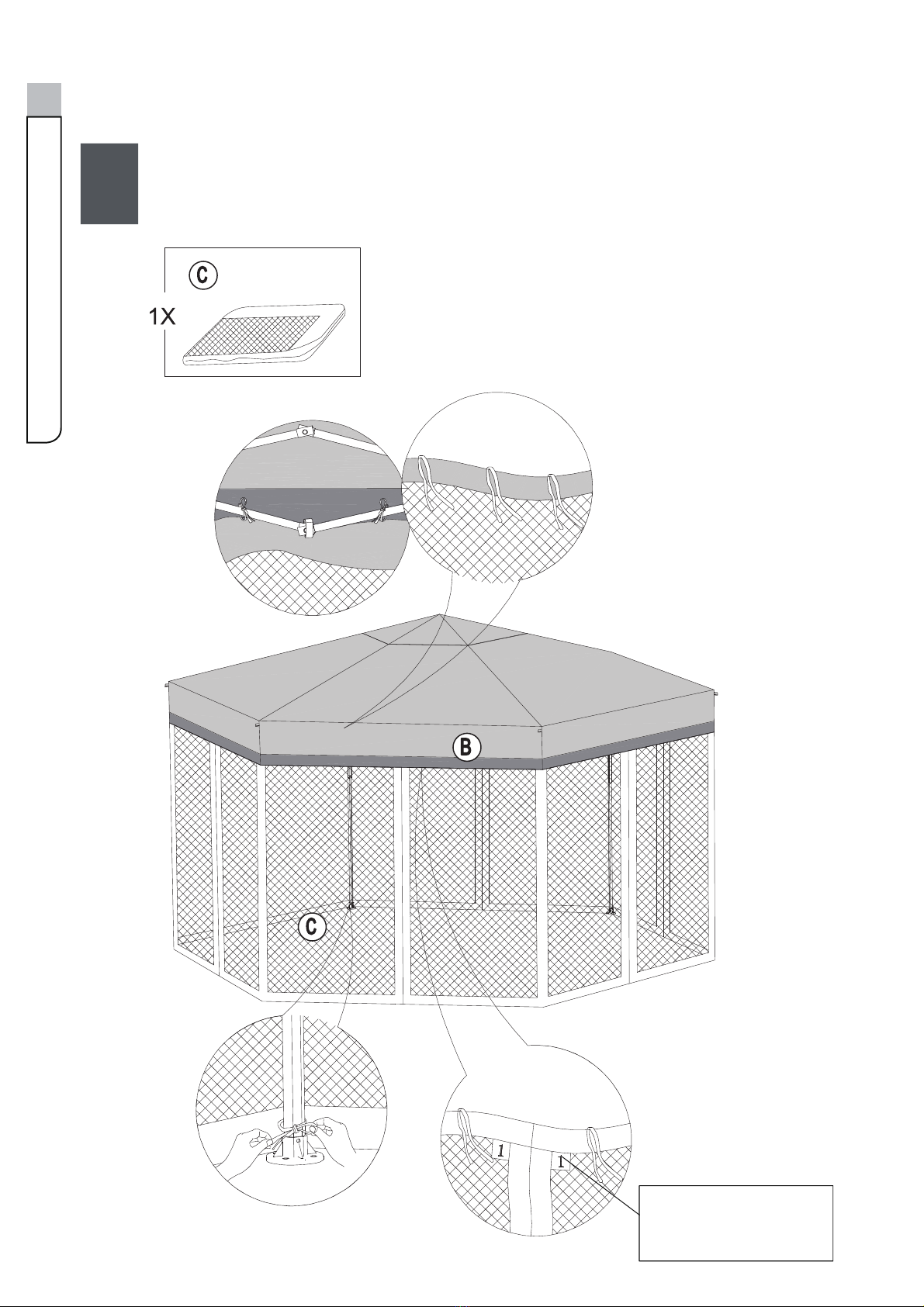 C
1X

B

C

1
1