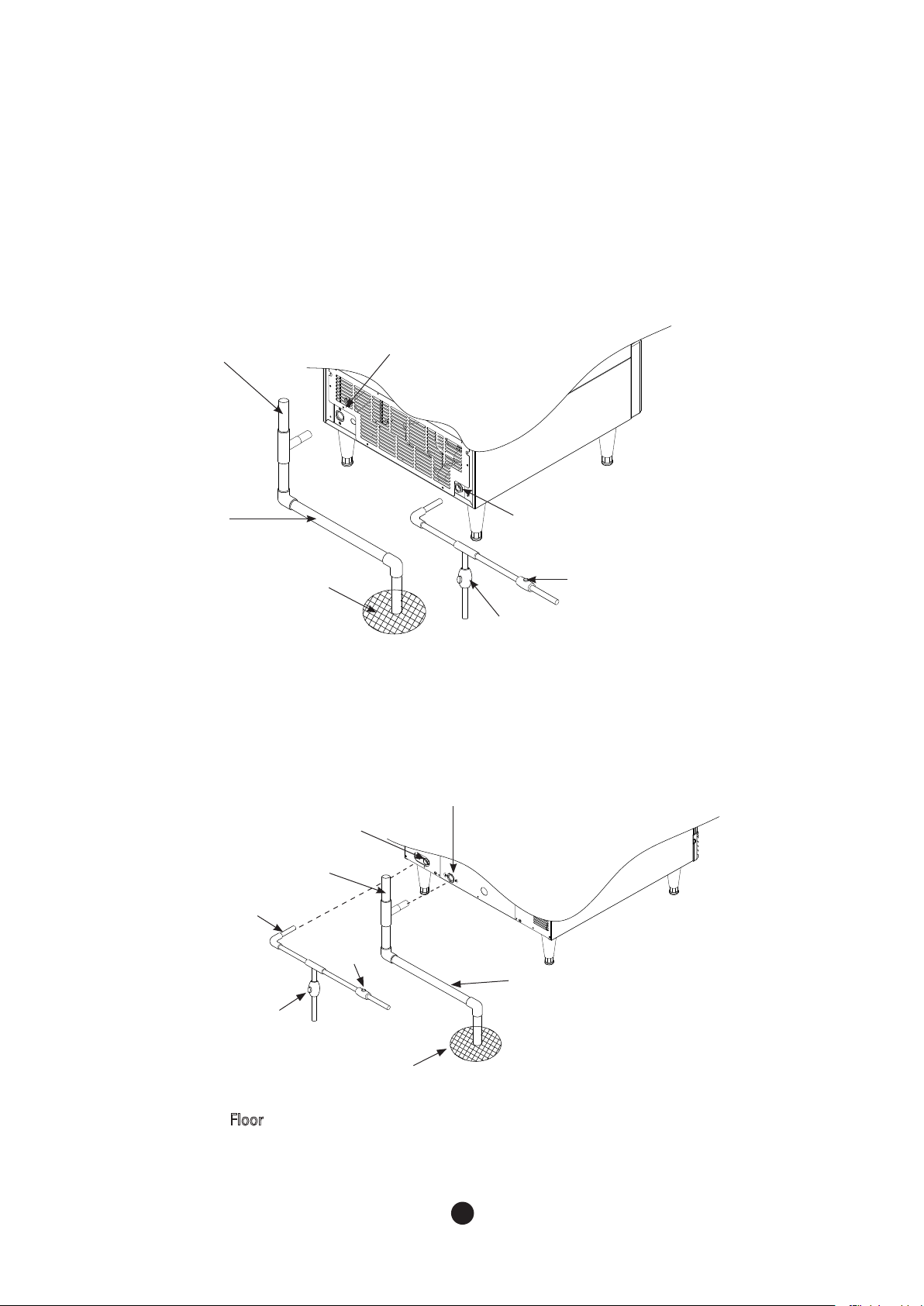 Floor