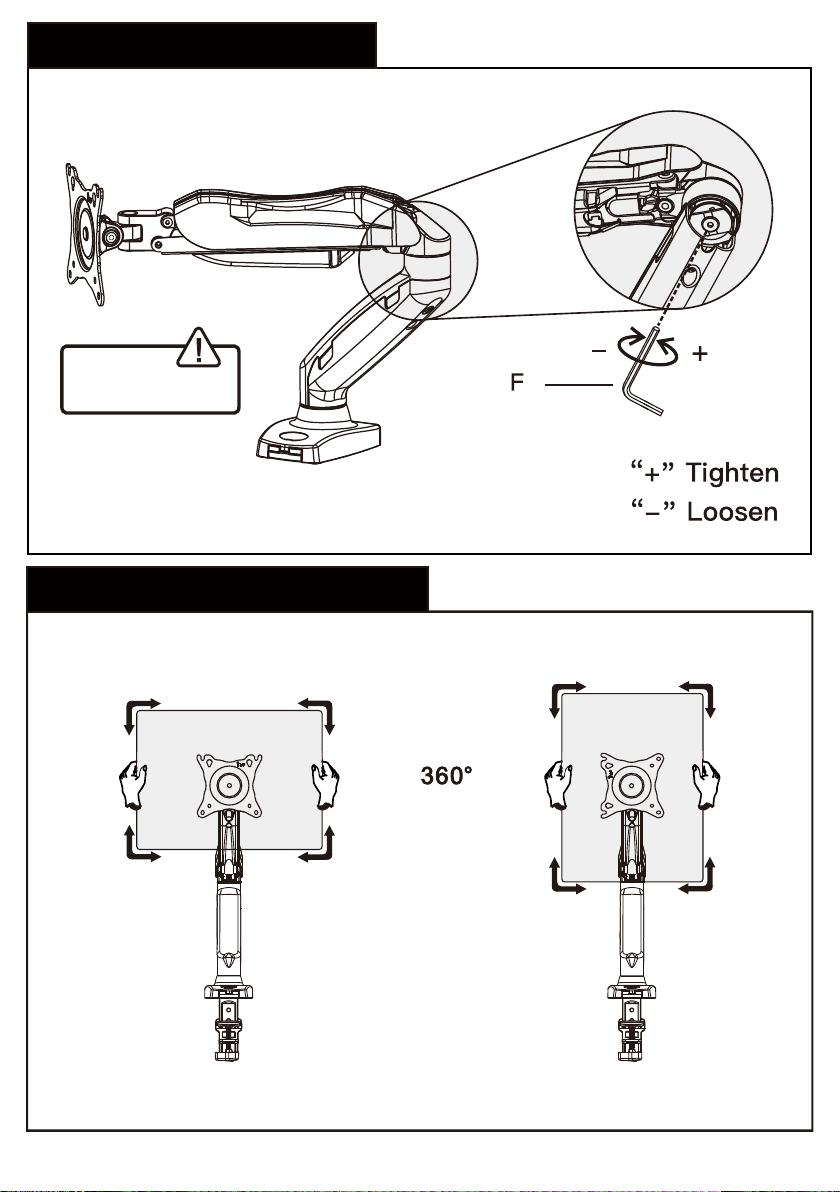 −
+
F
“+” Tighten
“−” Loosen

360°