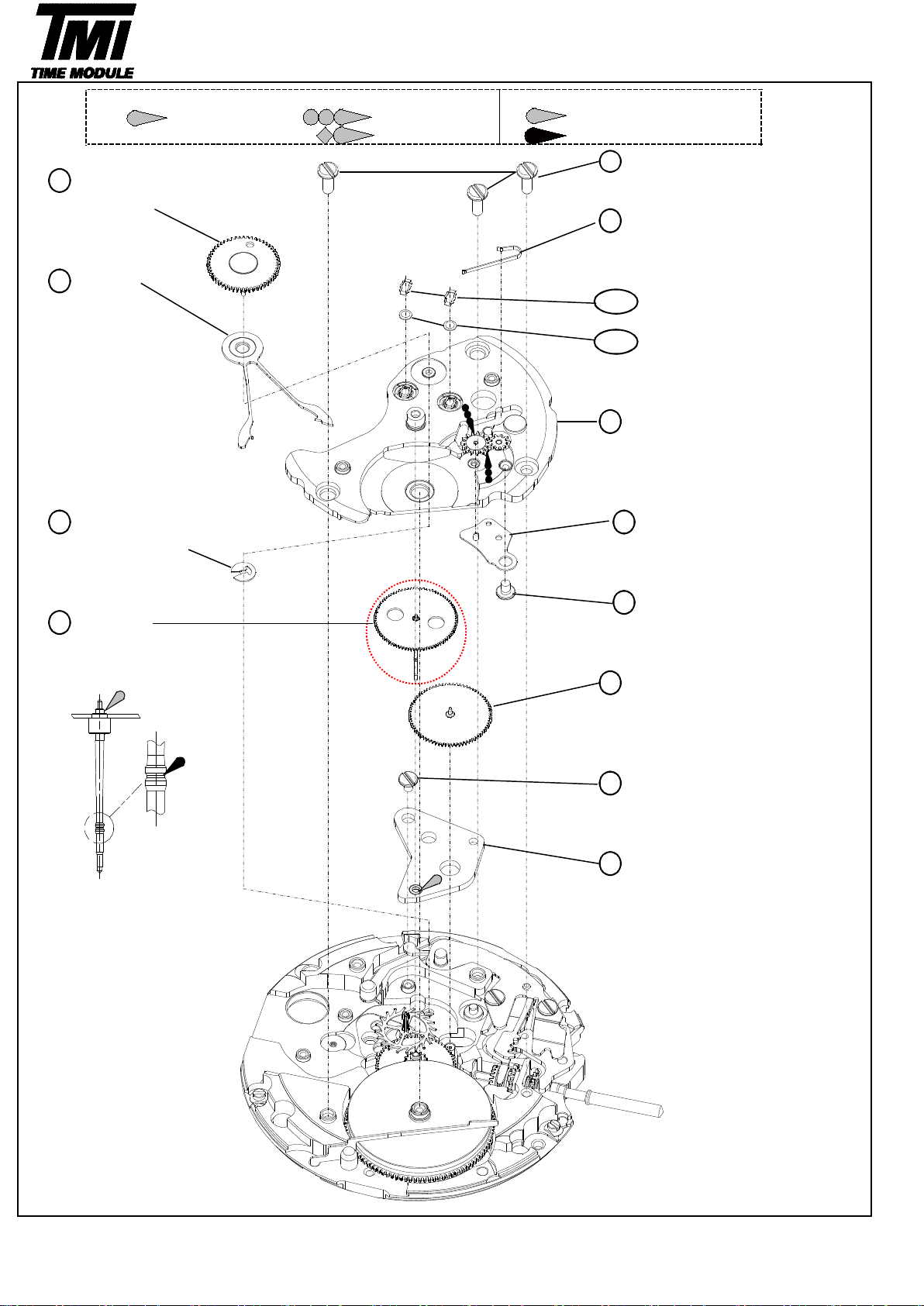 TMI
TIME MODULE