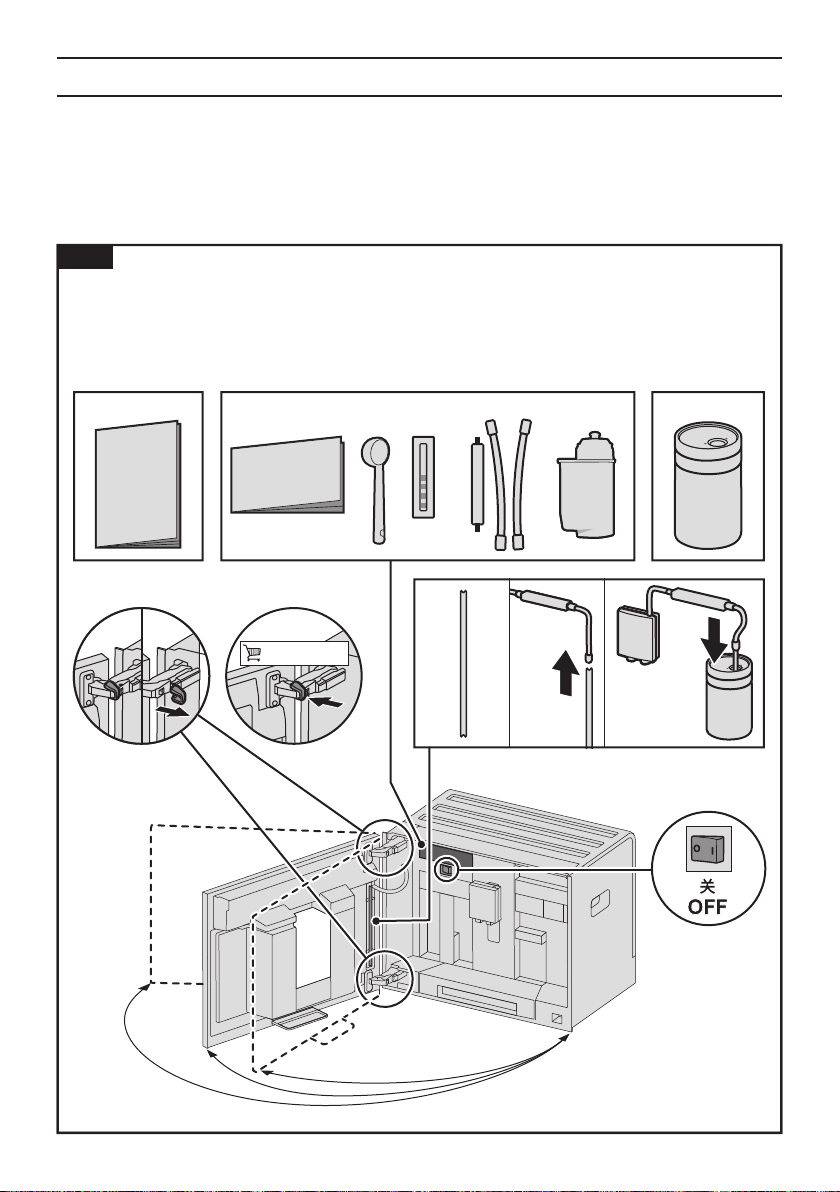 关
OFF