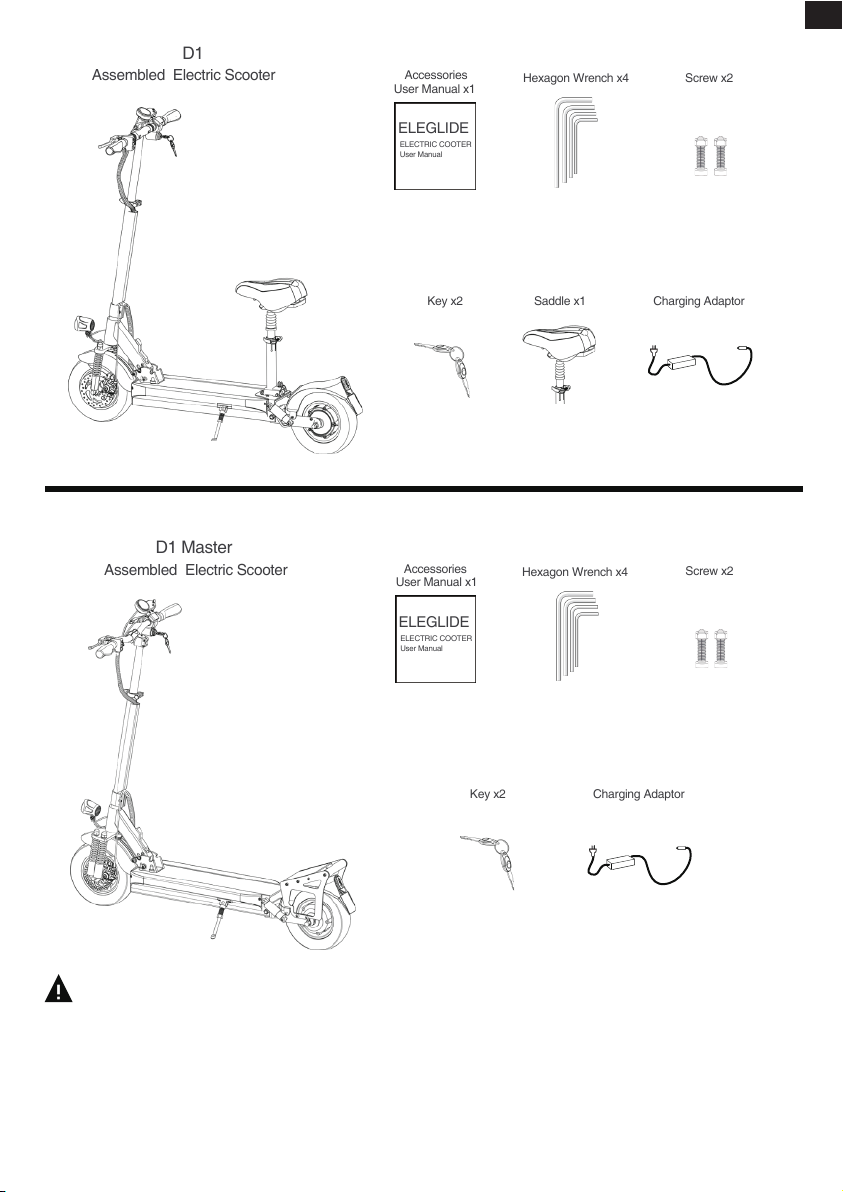 D1
Assembled Electric Scooter

Accessories
User Manual x1

ELEGLIDE
ELECTRIC COOTER
User Manual

Hexagon Wrench x4

Screw x2

Key x2

Saddle x1

Charging Adaptor

D1 Master
Assembled Electric Scooter

Accessories
User Manual x1

ELEGLIDE
ELECTRIC COOTER
User Manual

Hexagon Wrench x4

Screw x2

Key x2

Charging Adaptor