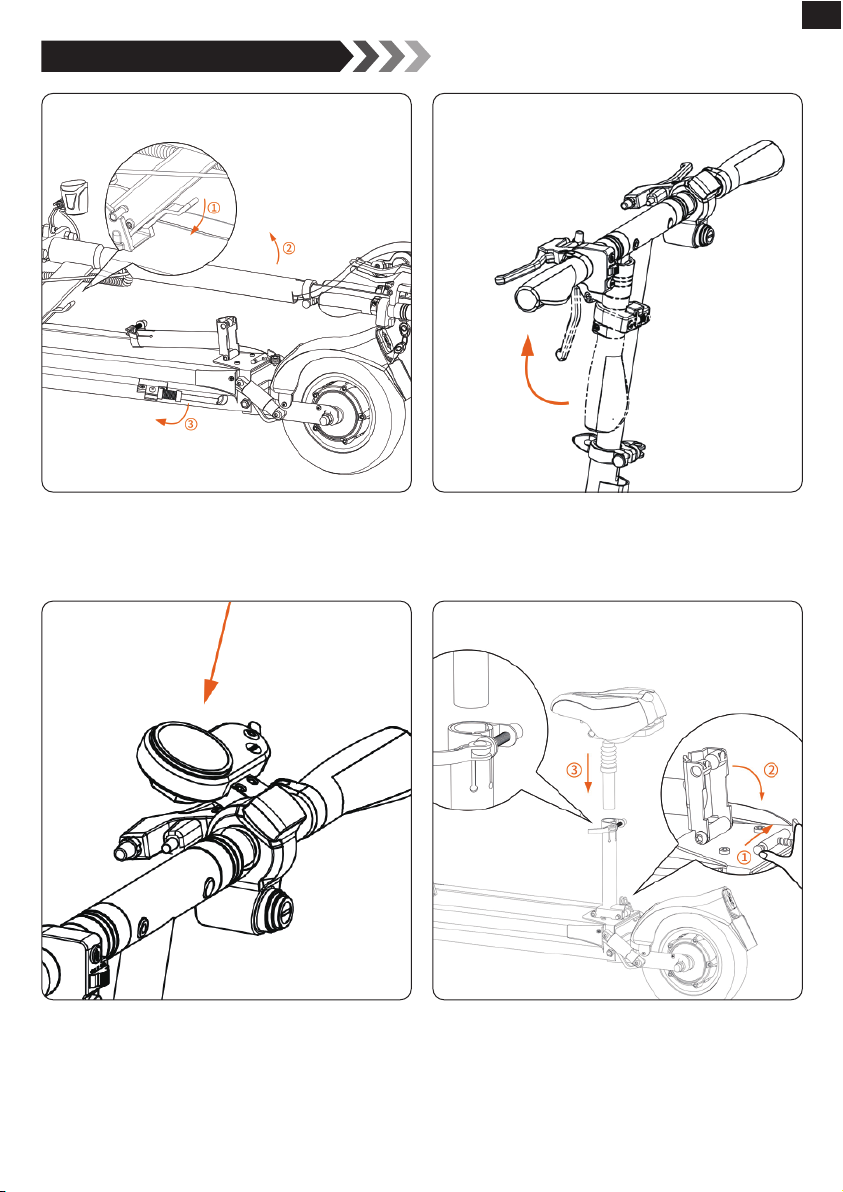 ①
②
③

③
②
①