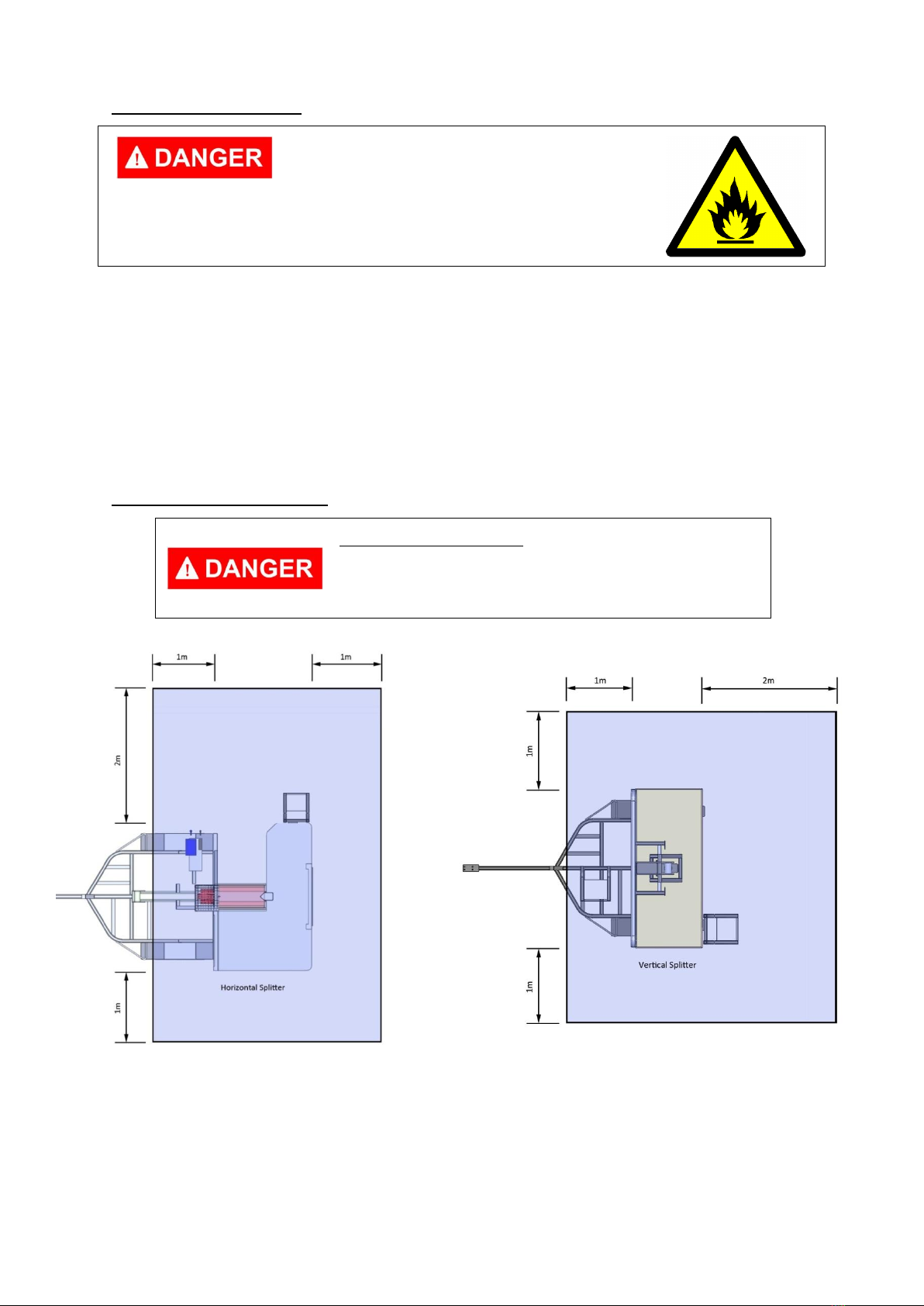 DANGER

DANGER

1m

1m

2m

1m

Horizontal Splitter

1m

2m

1m

1m

Vertical Splitter