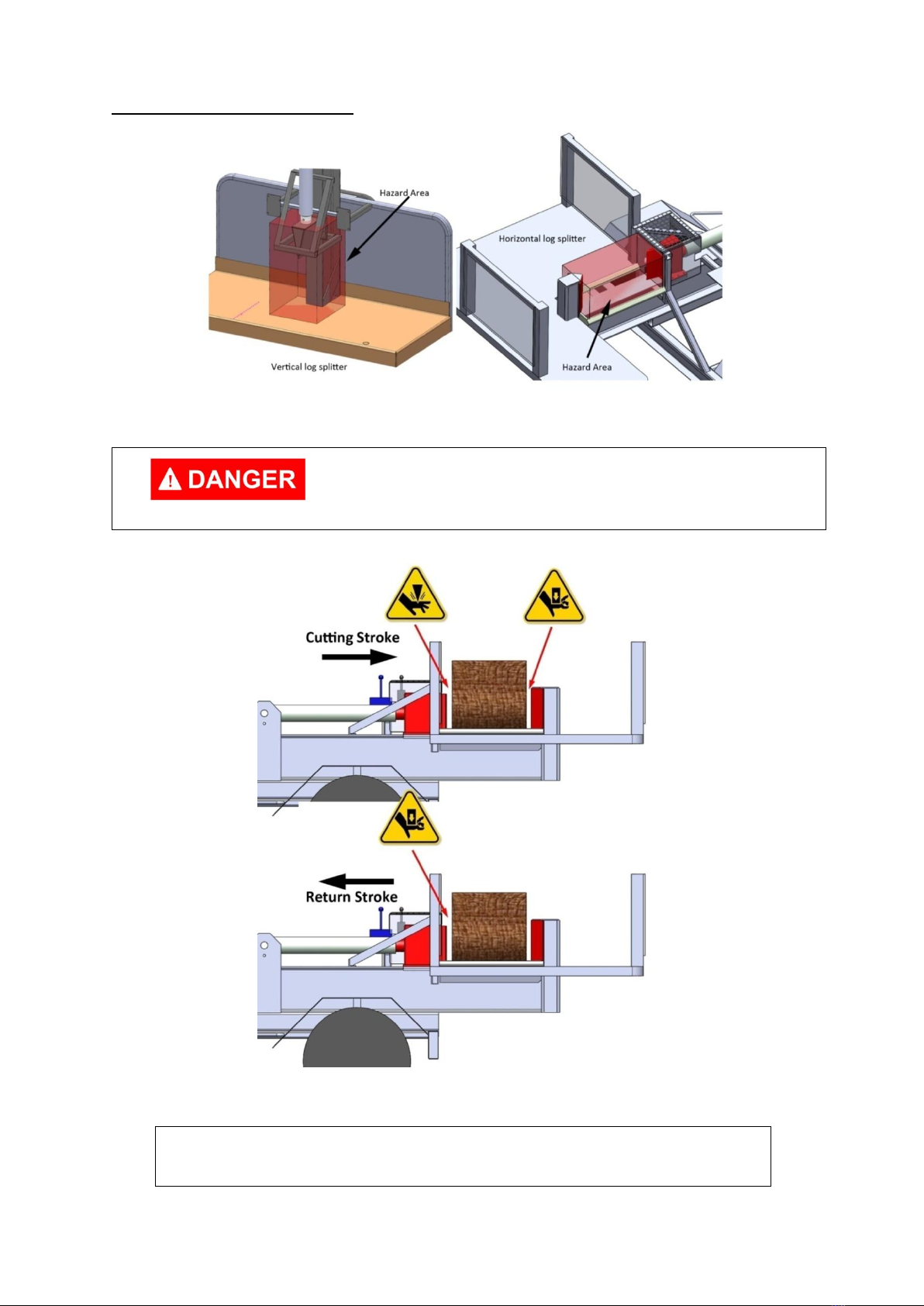 Hazard Area

Horizontal log splitter

Vertical log splitter

Hazard Area

DANGER

Cutting Stroke

Return Stroke