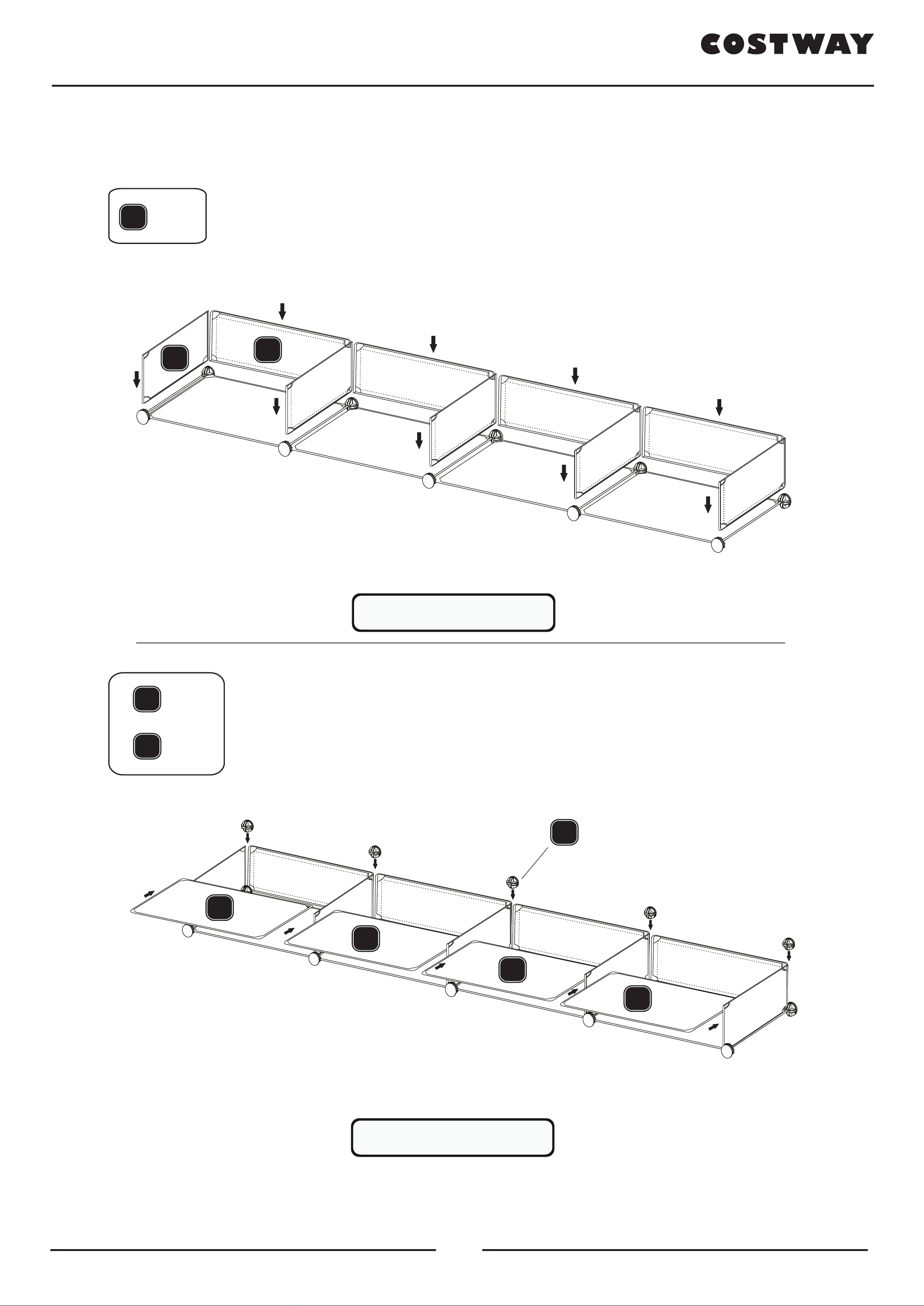 COSTWAY