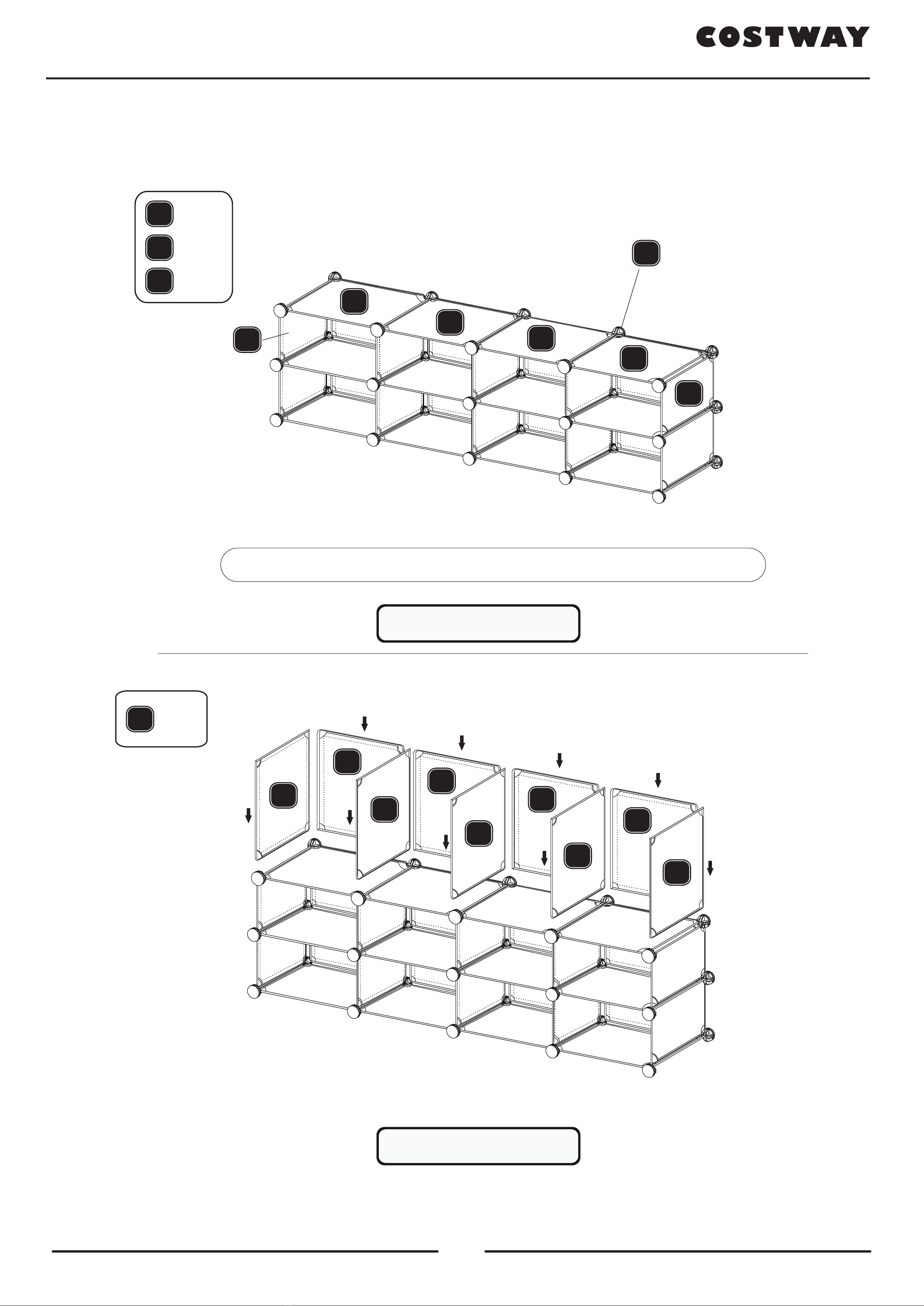 COSTWAY