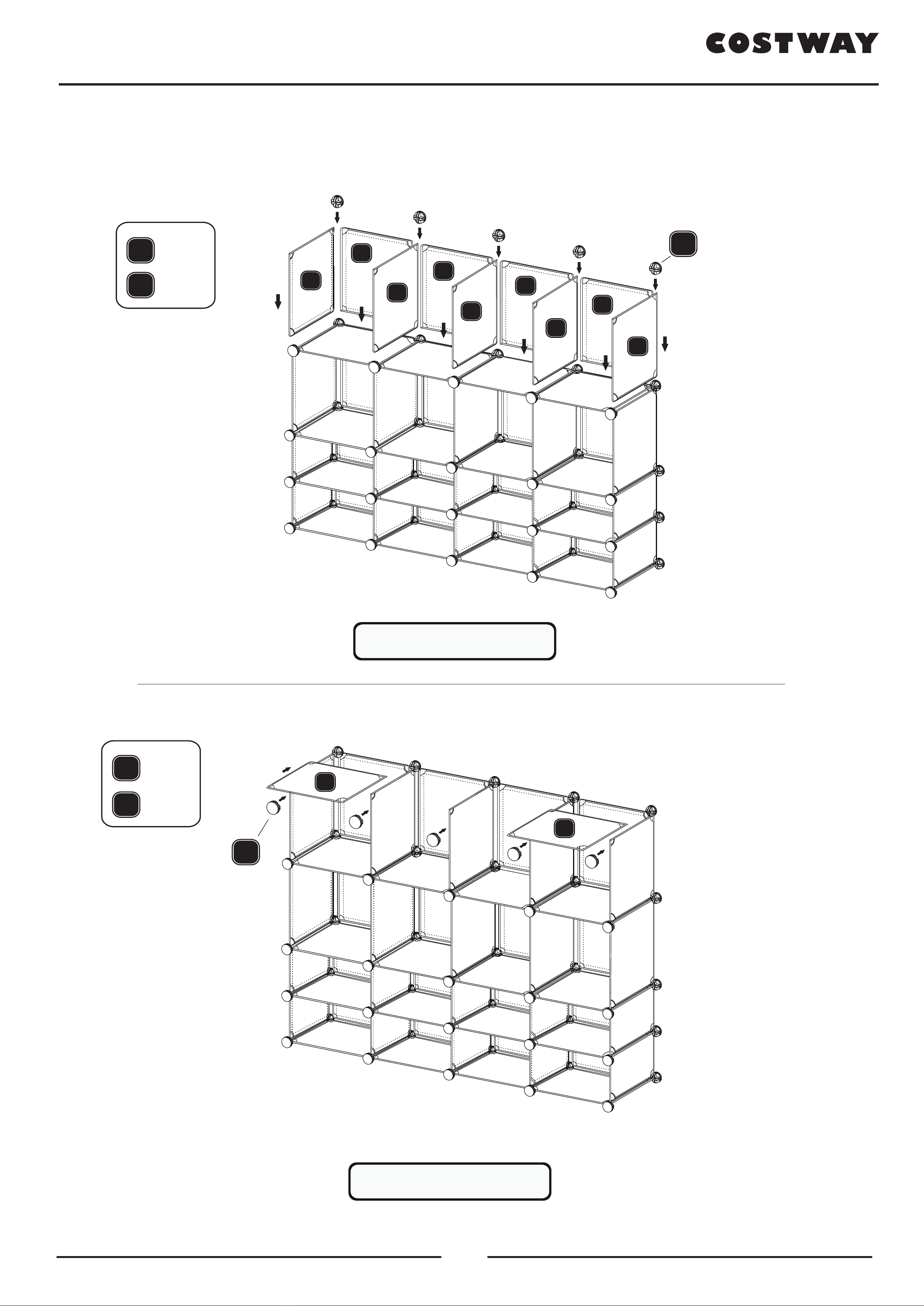 COSTWAY