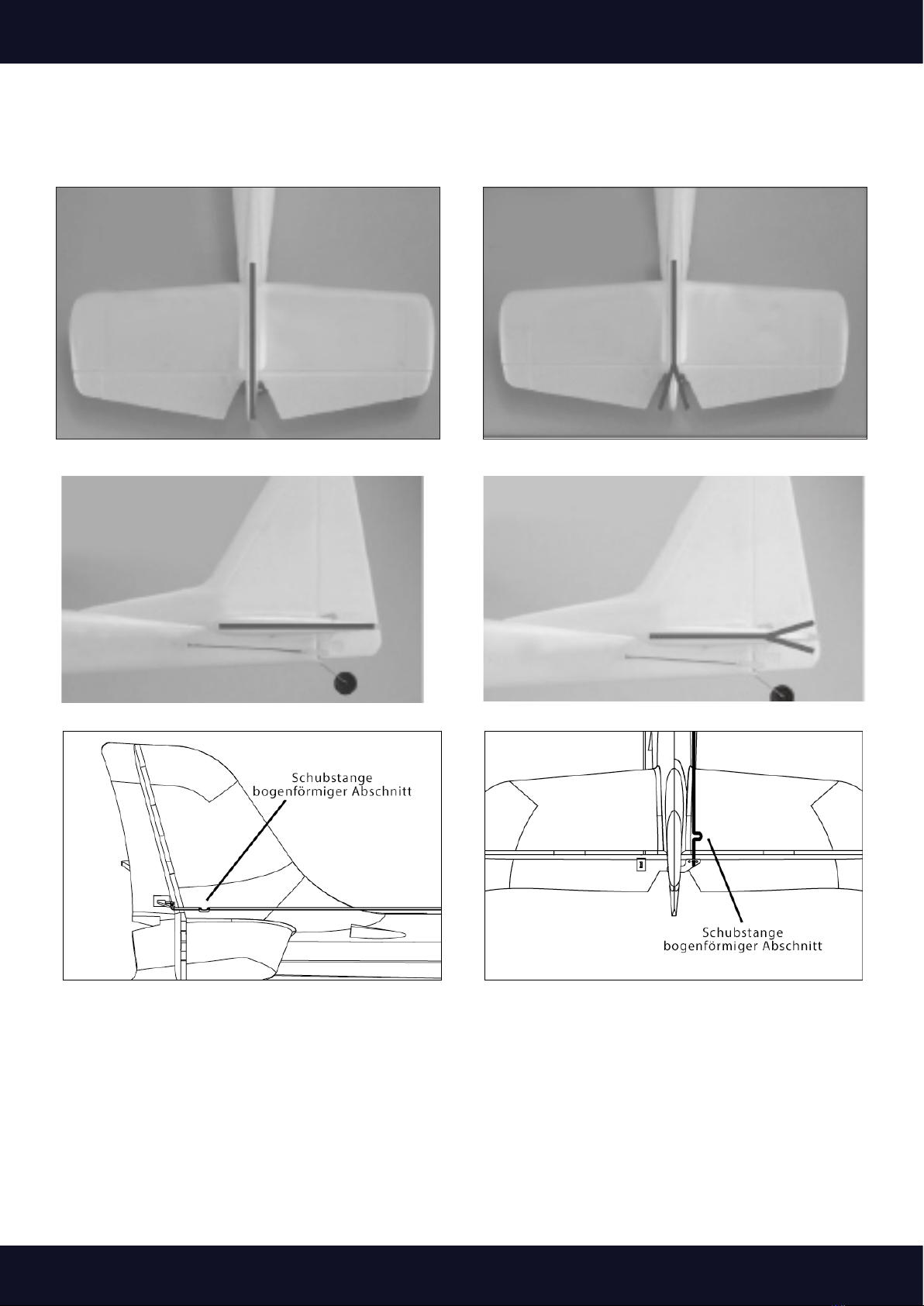 Schubstange
bogenförmiger Abschnitt

Schubstange
bogenförmiger Abschnitt