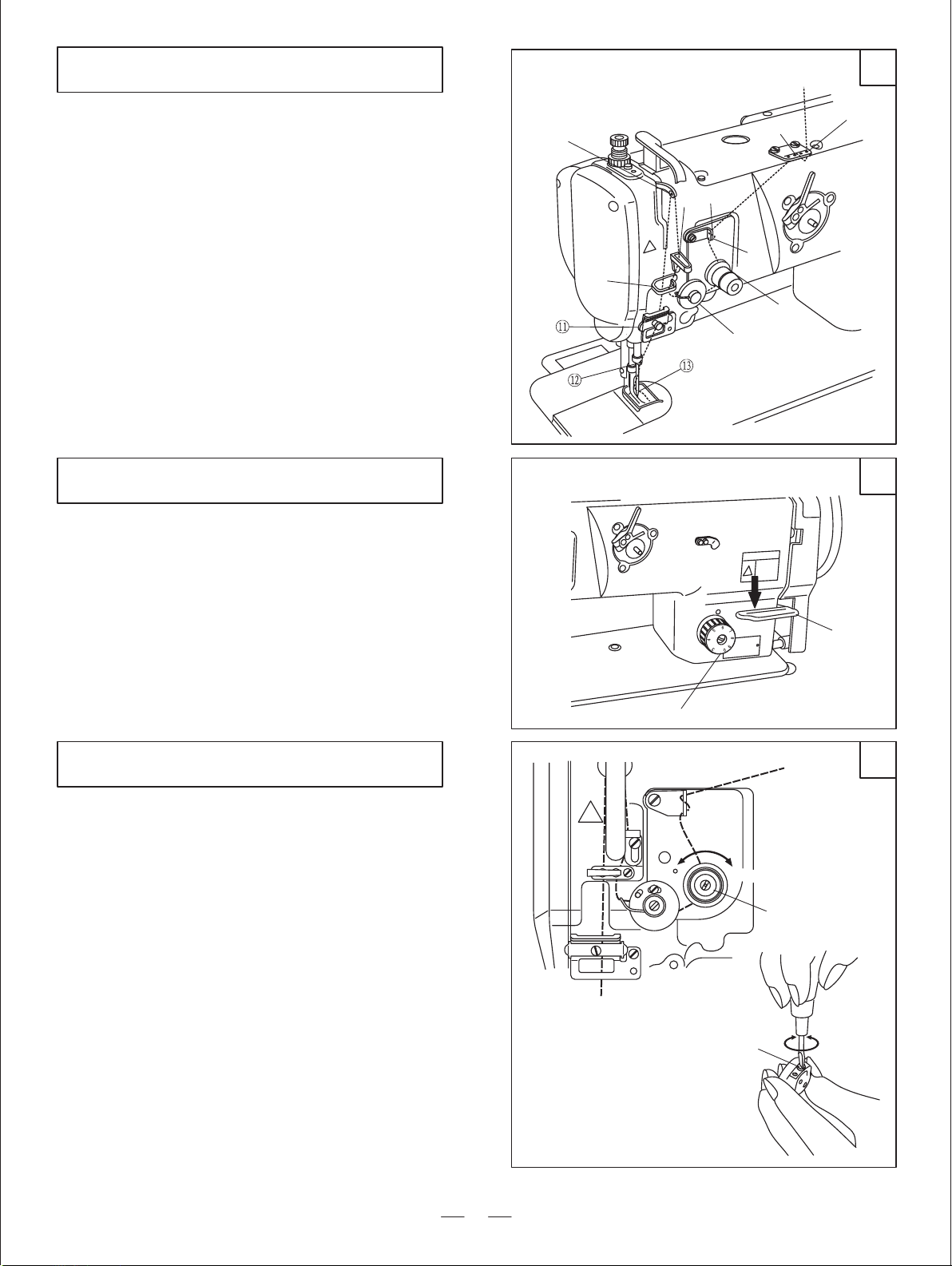 ⑪

⑫

⑬