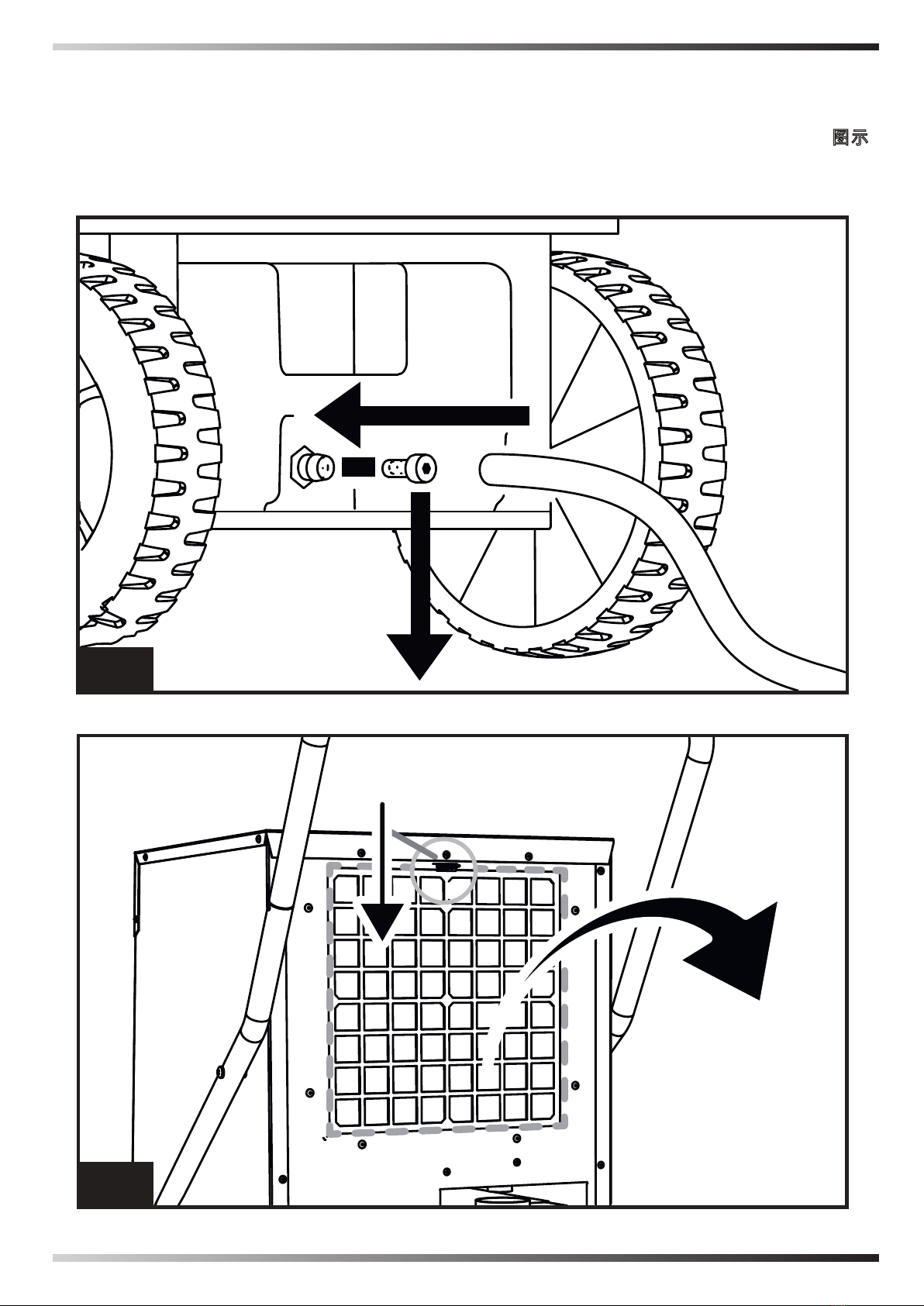 圖示