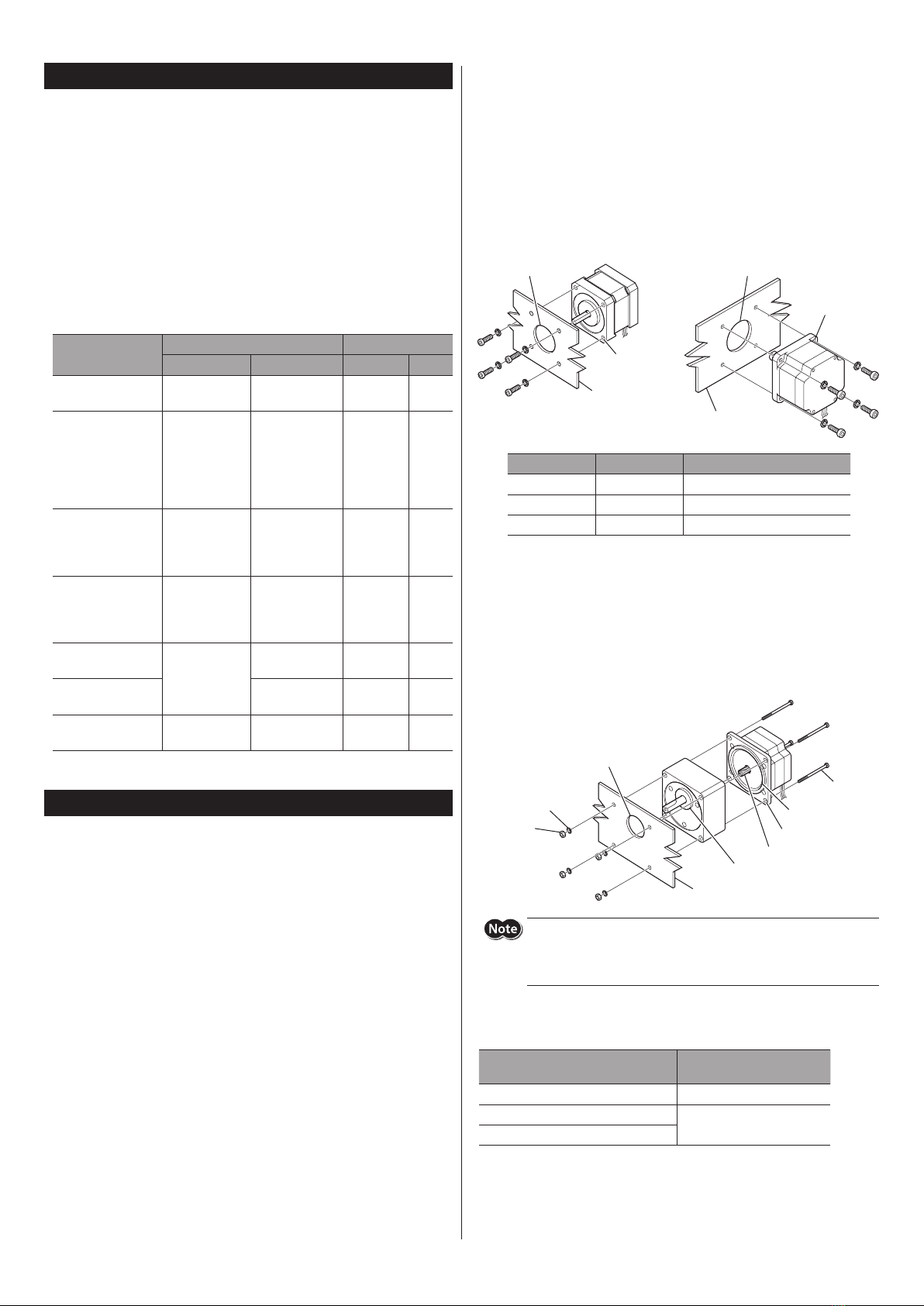 Note