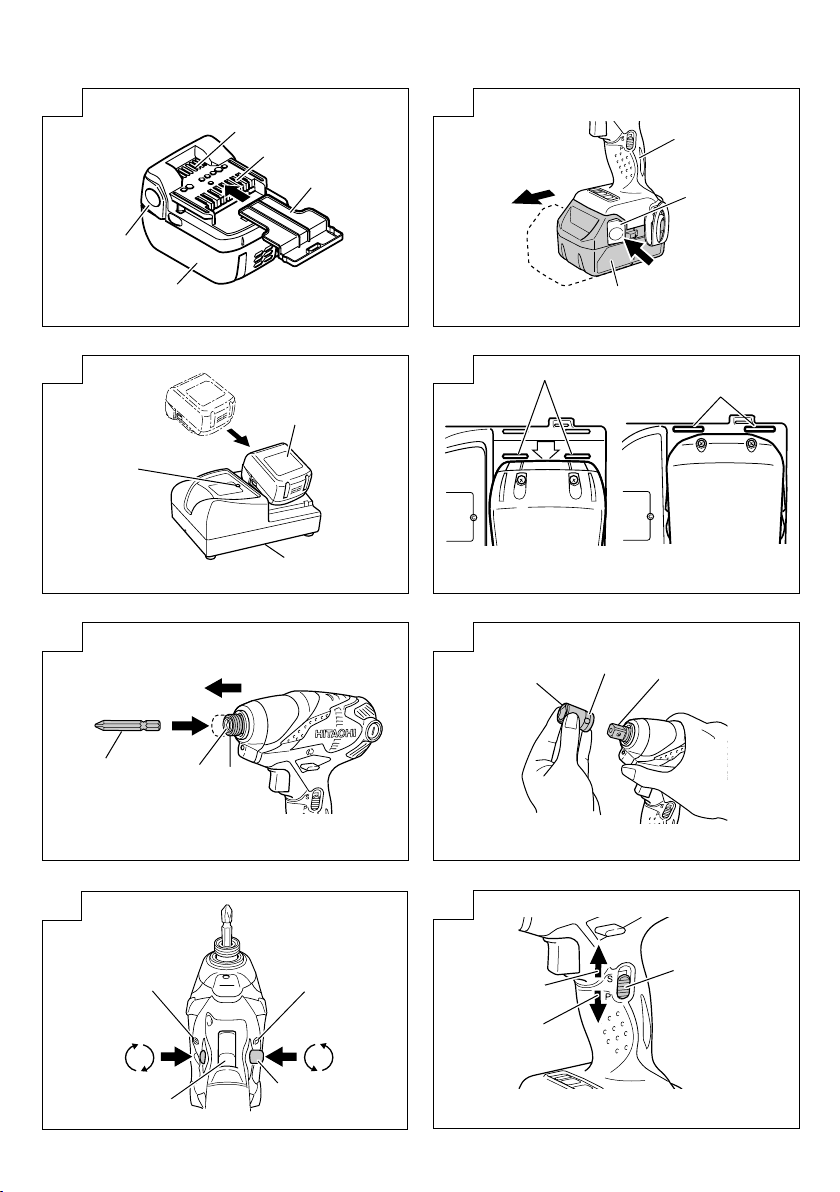 HITACHI

S

P