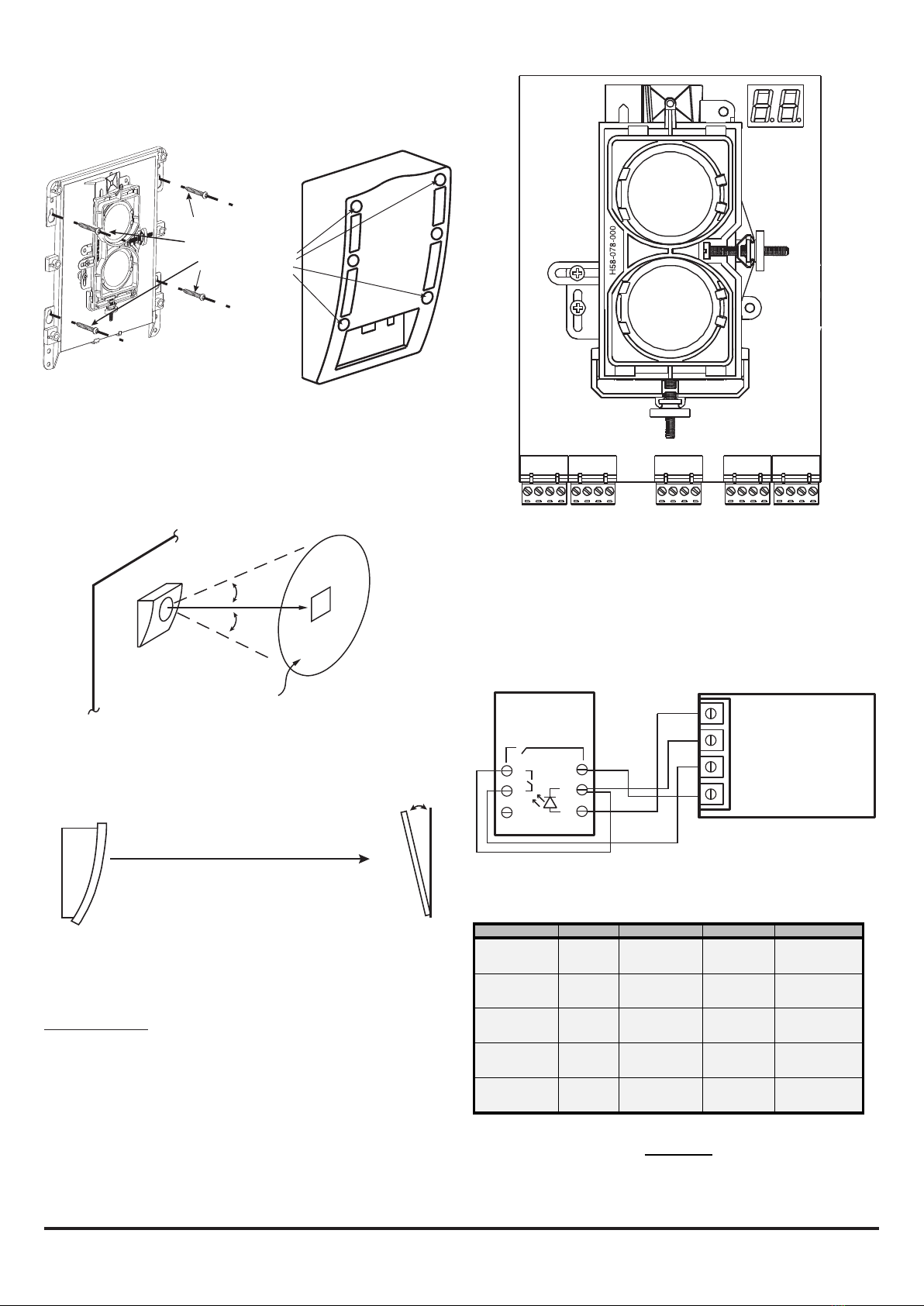 H58-078-000