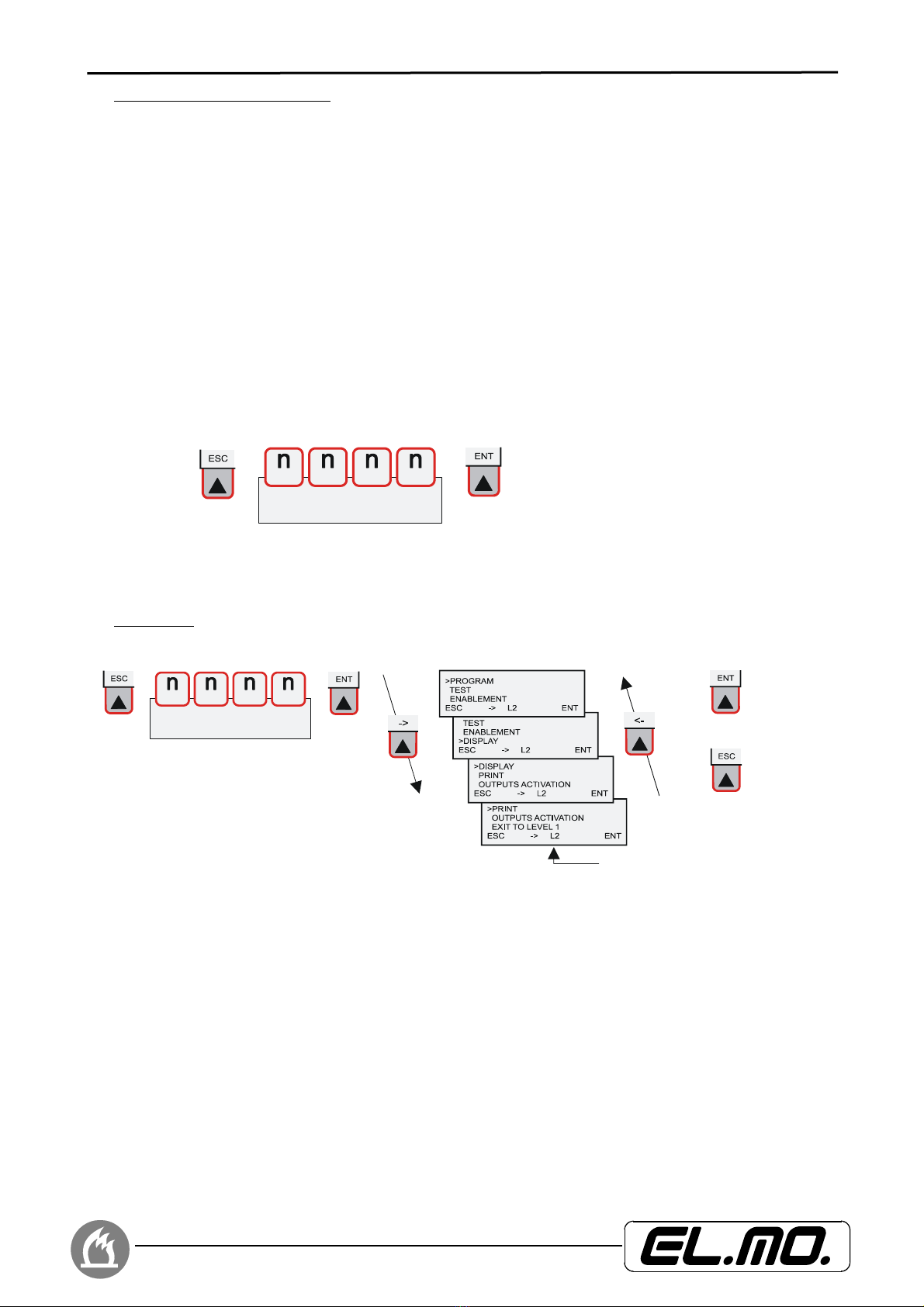 ESC

n n n n

ENT

ESC

n n n n

ENT

->

>PROGRAM
TEST
ENABLEMENT
ESC -> L2 ENT

TEST
ENABLEMENT
>DISPLAY
ESC -> L2 ENT

>DISPLAY
PRINT
OUTPUTS ACTIVATION
ESC -> L2 ENT

>PRINT
OUTPUTS ACTIVATION
EXIT TO LEVEL 1
ESC -> L2 ENT

<-

ENT

ESC

EL.MO.