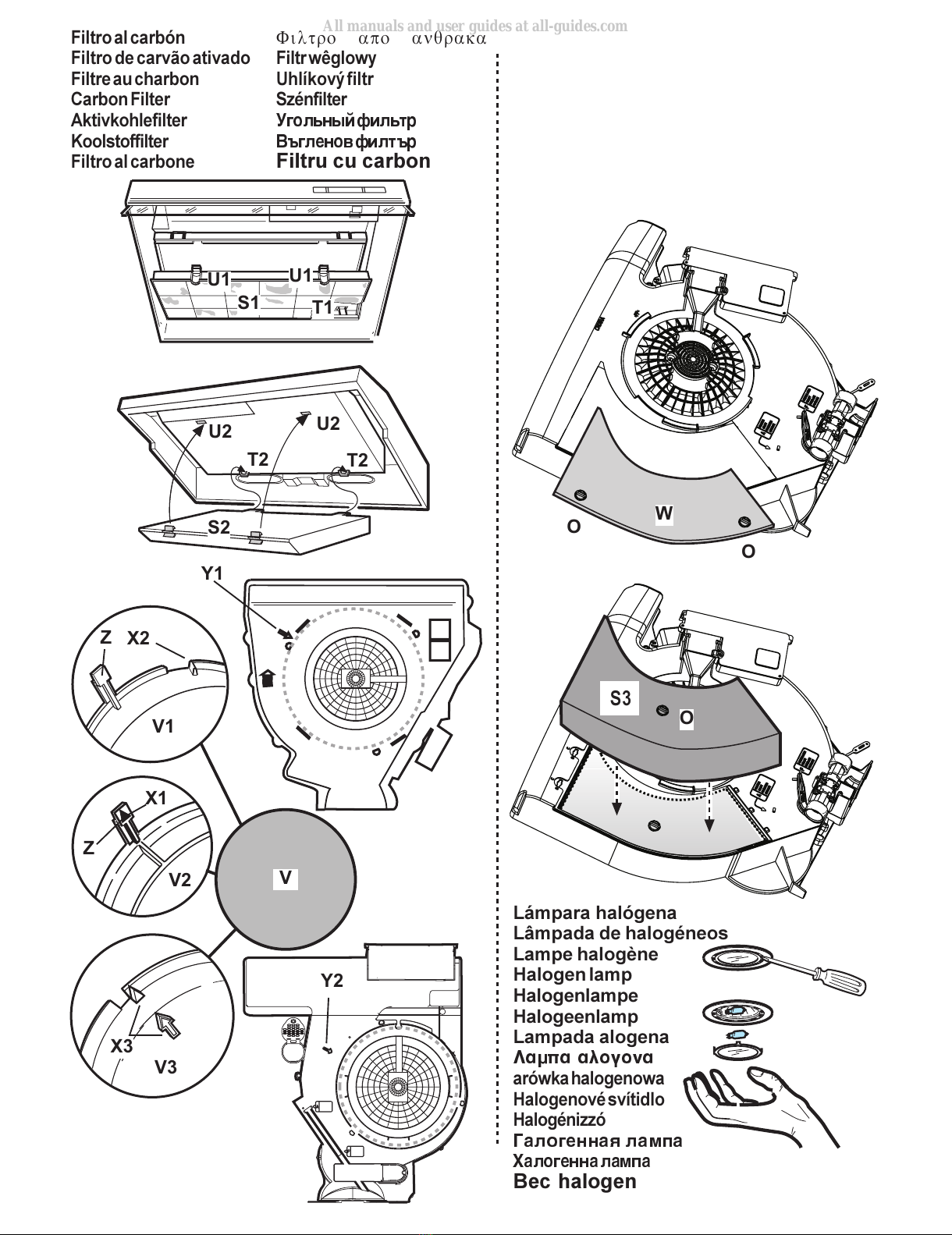 All manuals and user guides at all-guides.com

Filtro al carbón
Filtro de carvão ativado
Filtre au charbon
Carbon Filter
Aktivkohlefilter
Koolstoffilter
Filtro al carbone

Φιλτρο απο ανθρακα
Filtr wêglowy
Uhlíkový filtr
Szénfilter
Угольный фильтр
Въгленов филтър
Filtru cu carbon

U1 U1 S1 T1

U2 U2 T2 T2 S2

Y1
Z X2
V1
X1
Z
V2
V
X3
V3
Y2

W
O
O

S3
O

Lámpara halógena
Lâmpada de halogéneos
Lampe halogène
Halogen lamp
Halogenlampe
Halogeenlamp
Lampada alogena
Λαμπα αλογονα
arówka halogenowa
Halogenové svítidlo
Halogénizzó
Галогенная лампа
Халогенна лампа
Bec halogen